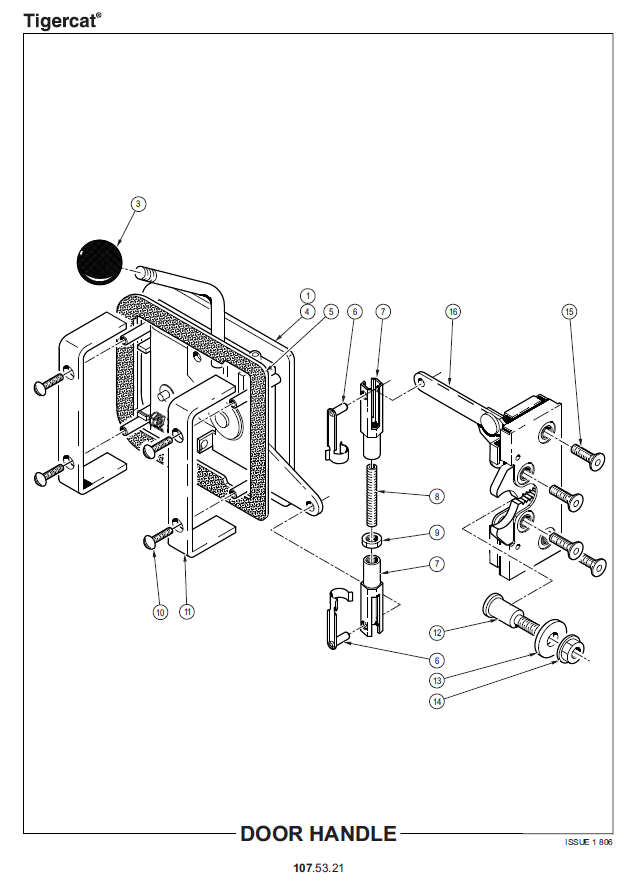 Tigercat®

3
1
4
5
6
7
16
15
8
9
7
10
11
12
6
13
14

DOOR HANDLE

ISSUE 1 806

107.53.21