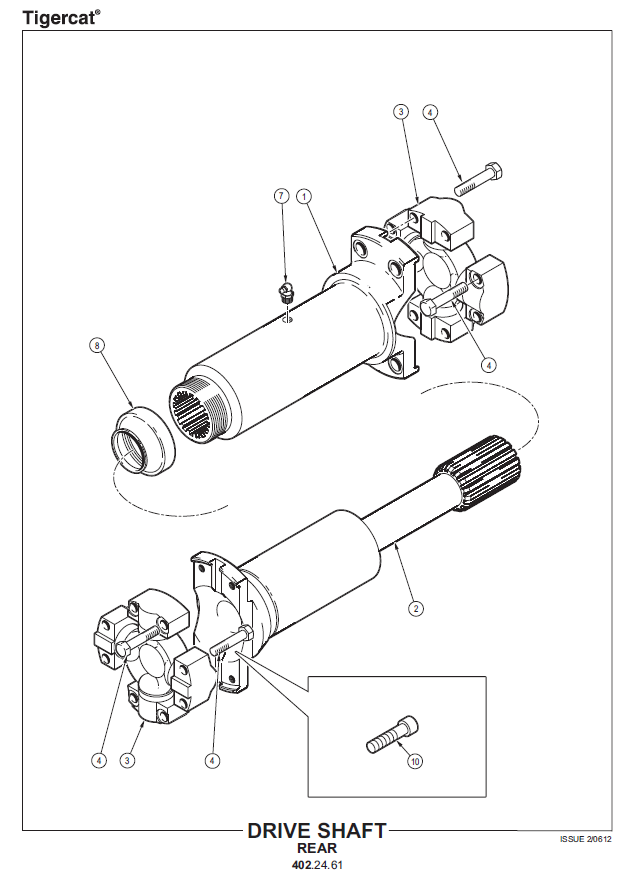 Tigercat®

3
4
7
1
4
8
2
4
3
4
10

DRIVE SHAFT
REAR
402.24.61

ISSUE 2/0612