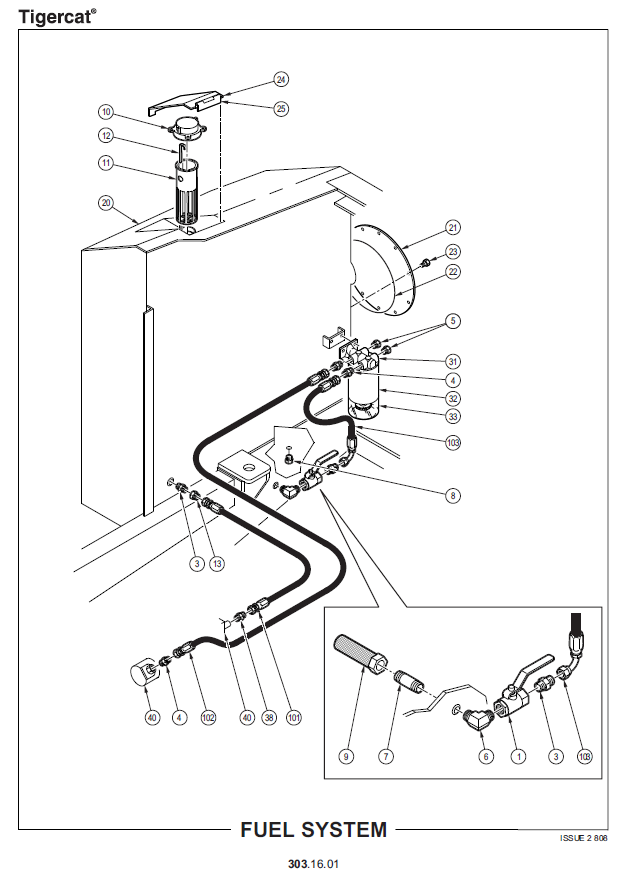 Tigercat®

24
25
10
12
11
20
21
23
22
5
31
4
32
33
103
8
3
13
40
4
102
40
38
101
9
7
6
1
3
103

FUEL SYSTEM

ISSUE 2 808

303.16.01