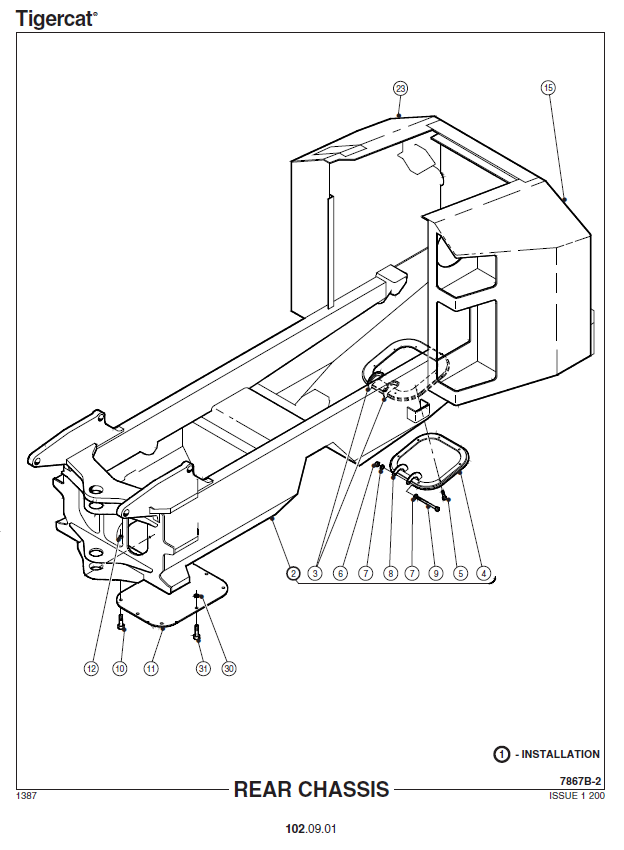 Tigercat®

23
15
2
3
6
7
8
7
9
5
4
12
10
11
31
30

1 - INSTALLATION

7867B-2

1387

REAR CHASSIS

ISSUE 1 200

102.09.01