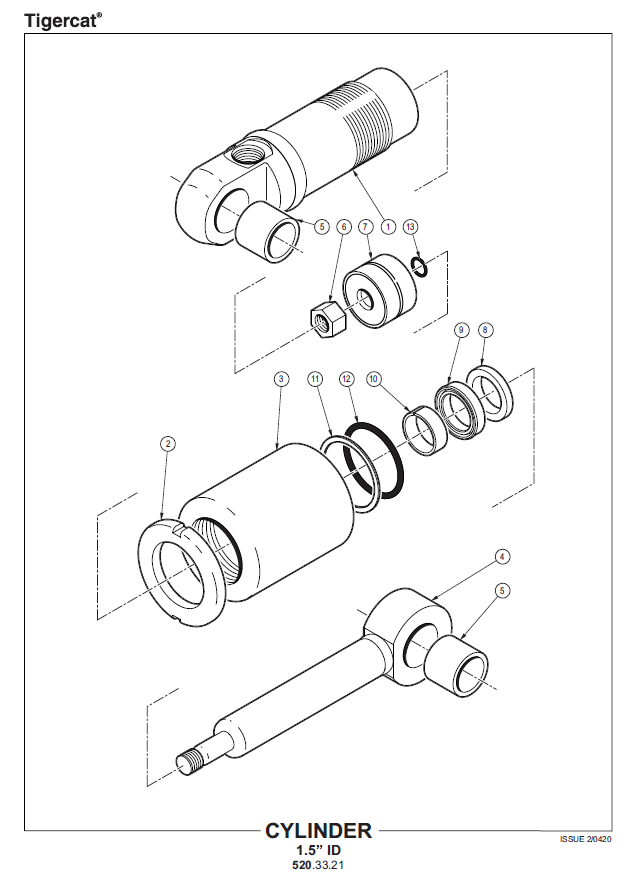 Tigercat®

5
6
7
1
13
3
11
12
10
9
8
2
4
5

CYLINDER
1.5" ID
520.33.21

ISSUE 2/0420