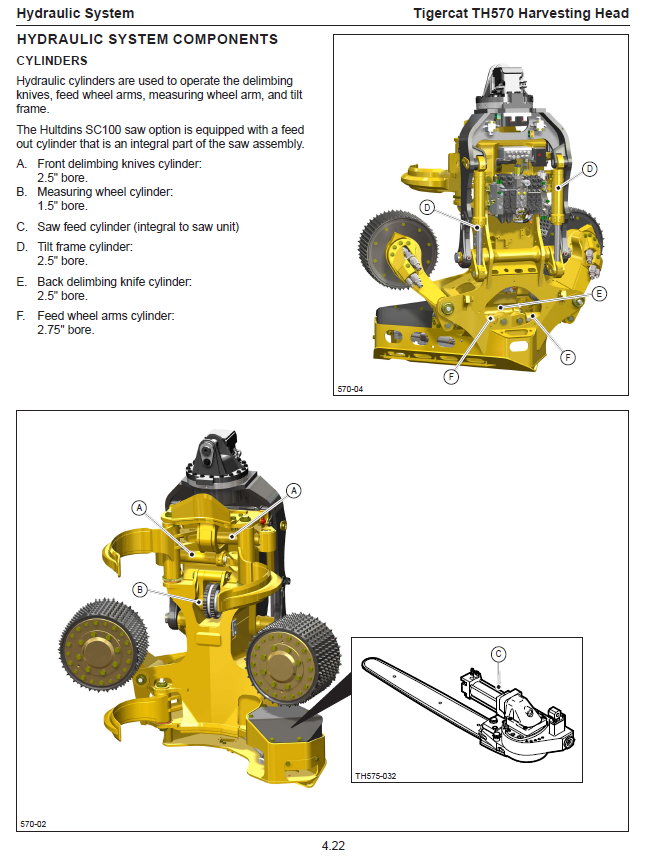 Hydraulic System

Tigercat TH570 Harvesting Head

HYDRAULIC SYSTEM COMPONENTS

CYLINDERS

Hydraulic cylinders are used to operate the delimbing knives, feed wheel arms, measuring wheel arm, and tilt frame.

The Hultdins SC100 saw option is equipped with a feed out cylinder that is an integral part of the saw assembly.

A. Front delimbing knives cylinder: 2.5" bore.

B. Measuring wheel cylinder: 1.5" bore.

C. Saw feed cylinder (integral to saw unit)

D. Tilt frame cylinder: 2.5" bore.

E. Back delimbing knife cylinder: 2.5" bore.

F. Feed wheel arms cylinder: 2.75" bore.

D
D
E
F
F
570-04

A
A
B
C
TH575-032
570-02

4.22