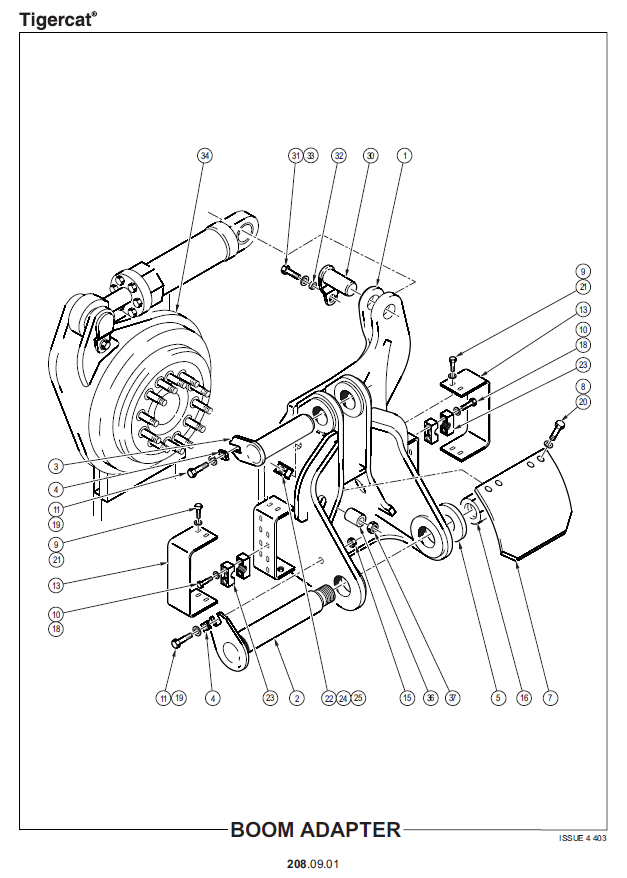 Tigercat®

34
31 33
32
30
1
9
21
13
10
18
23
8
20
3
4
11
19
9
21
13
10
18
11 19
4
23
2
22 24 25
15
36
37
5
16
7

BOOM ADAPTER

ISSUE 4 403

208.09.01