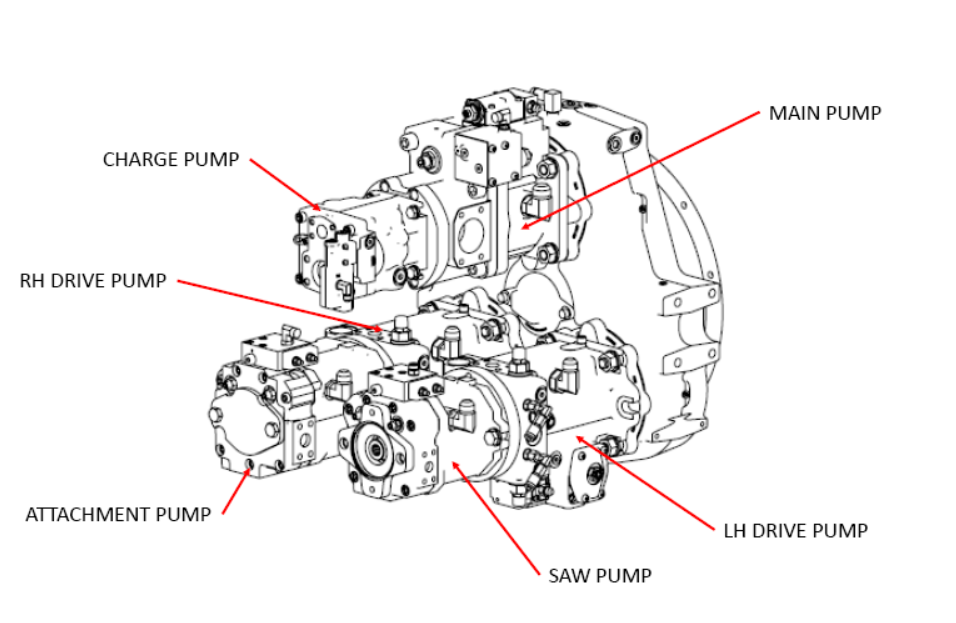 MAIN PUMP

CHARGE PUMP

RH DRIVE PUMP

ATTACHMENT PUMP

LH DRIVE PUMP

SAW PUMP