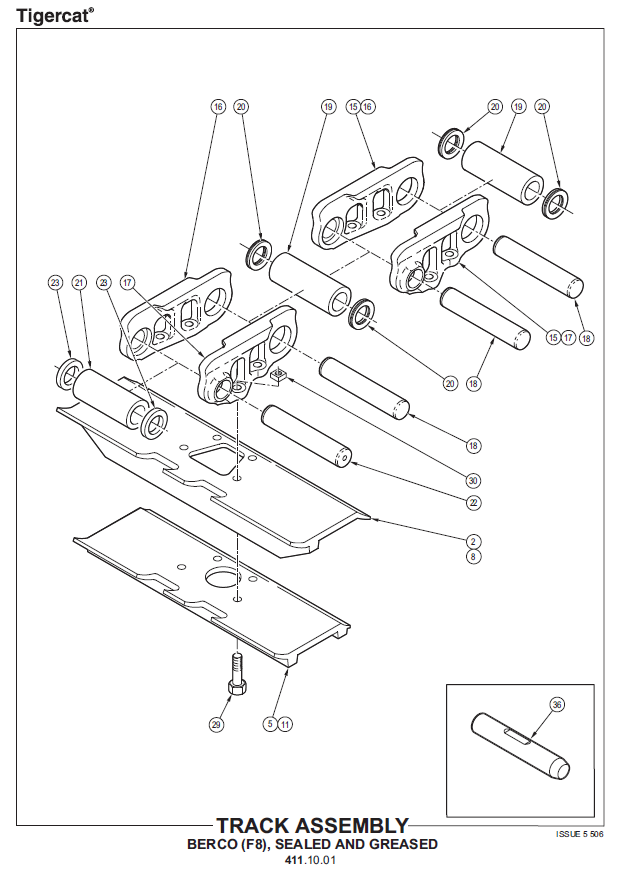 Tigercat®

16
20
19
15 16
20
19
20
23
21
23
17
15
17
18
20
18
18
30
22
2
8
29
5
11
36

TRACK ASSEMBLY
BERCO (F8), SEALED AND GREASED
411.10.01

ISSUE 5 506