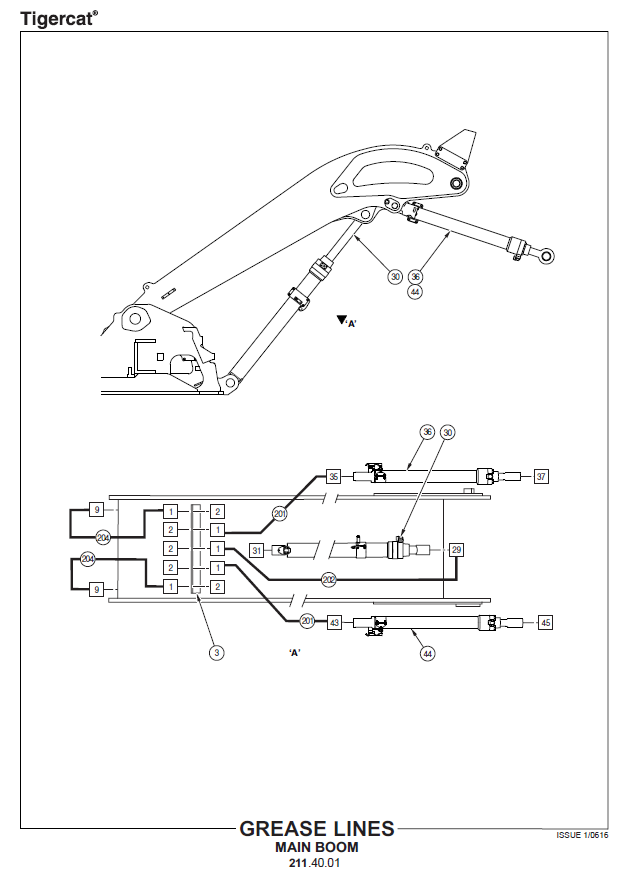 Tigercat®

30
36
44

'A'

36 30
35 37
9 1 2
204 2 1 201
2 1 31 29
204 2 1 202
9 1 2
201 43 45
3 'A' 44

GREASE LINES
MAIN BOOM
211.40.01
ISSUE 1/0616