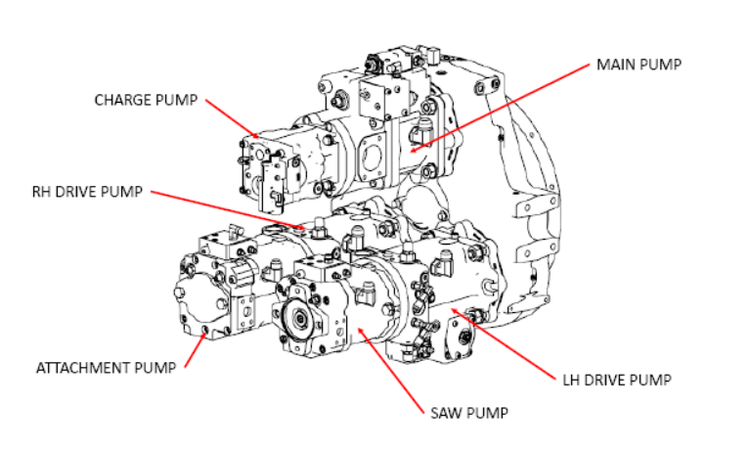 MAIN PUMP

CHARGE PUMP

RH DRIVE PUMP

ATTACHMENT PUMP

LH DRIVE PUMP

SAW PUMP