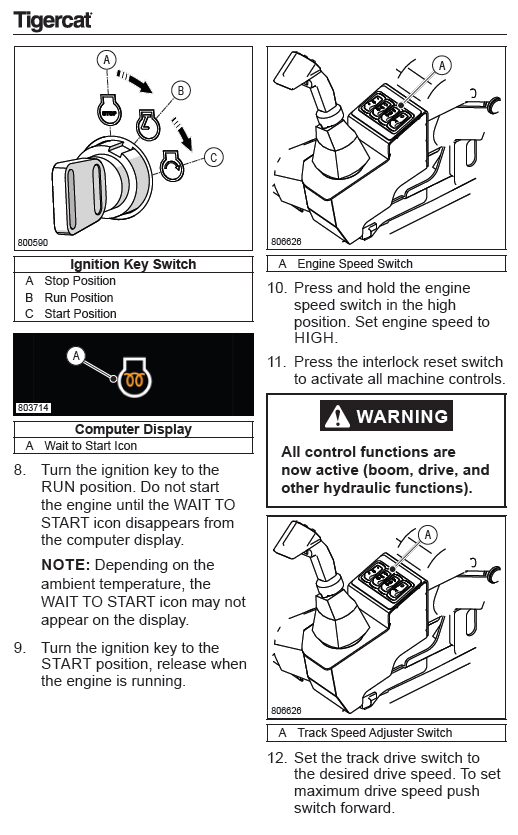 Tigercat

A
B
C
800590

| Ignition Key Switch |
|---|
| A Stop Position |
| B Run Position |
| C Start Position |

A
803714

| Computer Display |
|---|
| A Wait to Start Icon |

8. Turn the ignition key to the RUN position. Do not start the engine until the WAIT TO START icon disappears from the computer display.

NOTE: Depending on the ambient temperature, the WAIT TO START icon may not appear on the display.

9. Turn the ignition key to the START position, release when the engine is running.

A
806626

A Engine Speed Switch

10. Press and hold the engine speed switch in the high position. Set engine speed to HIGH.

11. Press the interlock reset switch to activate all machine controls.

WARNING

All control functions are now active (boom, drive, and other hydraulic functions).

A
806626

A Track Speed Adjuster Switch

12. Set the track drive switch to the desired drive speed. To set maximum drive speed push switch forward.