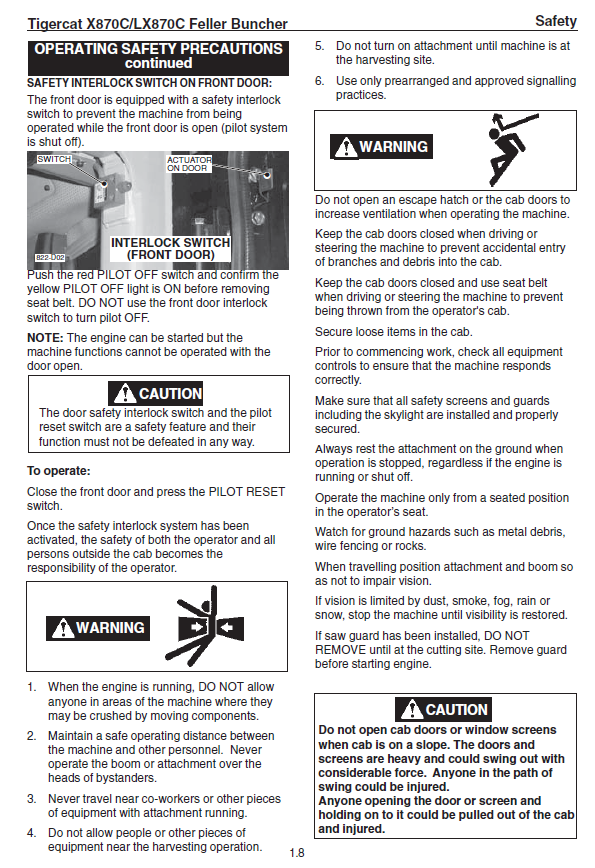 Tigercat X870C/LX870C Feller Buncher

Safety

OPERATING SAFETY PRECAUTIONS continued

SAFETY INTERLOCK SWITCH ON FRONT DOOR:

The front door is equipped with a safety interlock switch to prevent the machine from being operated while the front door is open (pilot system is shut off).

SWITCH

ACTUATOR ON DOOR

INTERLOCK SWITCH (FRONT DOOR)

B22-D02

Push the red PILOT OFF switch and confirm the yellow PILOT OFF light is ON before removing seat belt. DO NOT use the front door interlock switch to turn pilot OFF.

NOTE: The engine can be started but the machine functions cannot be operated with the door open.

CAUTION

The door safety interlock switch and the pilot reset switch are a safety feature and their function must not be defeated in any way.

To operate:

Close the front door and press the PILOT RESET switch.

Once the safety interlock system has been activated, the safety of both the operator and all persons outside the cab becomes the responsibility of the operator.

WARNING

1. When the engine is running, DO NOT allow anyone in areas of the machine where they may be crushed by moving components.

2. Maintain a safe operating distance between the machine and other personnel. Never operate the boom or attachment over the heads of bystanders.

3. Never travel near co-workers or other pieces of equipment with attachment running.

4. Do not allow people or other pieces of equipment near the harvesting operation.

5. Do not turn on attachment until machine is at the harvesting site.

6. Use only prearranged and approved signalling practices.

WARNING

Do not open an escape hatch or the cab doors to increase ventilation when operating the machine.

Keep the cab doors closed when driving or steering the machine to prevent accidental entry of branches and debris into the cab.

Keep the cab doors closed and use seat belt when driving or steering the machine to prevent being thrown from the operator's cab.

Secure loose items in the cab.

Prior to commencing work, check all equipment controls to ensure that the machine responds correctly.

Make sure that all safety screens and guards including the skylight are installed and properly secured.

Always rest the attachment on the ground when operation is stopped, regardless if the engine is running or shut off.

Operate the machine only from a seated position in the operator's seat.

Watch for ground hazards such as metal debris, wire fencing or rocks.

When travelling position attachment and boom so as not to impair vision.

If vision is limited by dust, smoke, fog, rain or snow, stop the machine until visibility is restored.

If saw guard has been installed, DO NOT REMOVE until at the cutting site. Remove guard before starting engine.

CAUTION

Do not open cab doors or window screens when cab is on a slope. The doors and screens are heavy and could swing out with considerable force. Anyone in the path of swing could be injured.
Anyone opening the door or screen and holding on to it could be pulled out of the cab and injured.

1.8