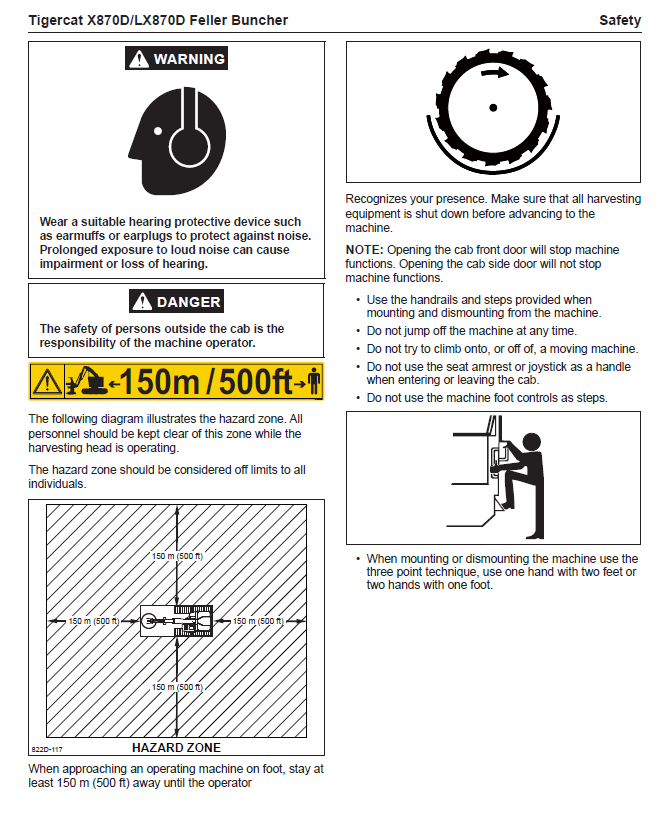 Tigercat X870D/LX870D Feller Buncher

Safety

WARNING

Wear a suitable hearing protective device such as earmuffs or earplugs to protect against noise. Prolonged exposure to loud noise can cause impairment or loss of hearing.

DANGER

The safety of persons outside the cab is the responsibility of the machine operator.

150m / 500ft

The following diagram illustrates the hazard zone. All personnel should be kept clear of this zone while the harvesting head is operating.

The hazard zone should be considered off limits to all individuals.

150 m (500 ft)

150 m (500 ft)

150 m (500 ft)

150 m (500 ft)

822D-117

HAZARD ZONE

When approaching an operating machine on foot, stay at least 150 m (500 ft) away until the operator

Recognizes your presence. Make sure that all harvesting equipment is shut down before advancing to the machine.

NOTE: Opening the cab front door will stop machine functions. Opening the cab side door will not stop machine functions.

• Use the handrails and steps provided when mounting and dismounting from the machine.
• Do not jump off the machine at any time.
• Do not try to climb onto, or off of, a moving machine.
• Do not use the seat armrest or joystick as a handle when entering or leaving the cab.
• Do not use the machine foot controls as steps.

• When mounting or dismounting the machine use the three point technique, use one hand with two feet or two hands with one foot.