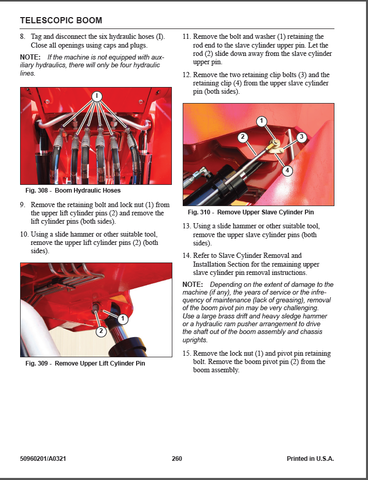 TELESCOPIC BOOM

8. Tag and disconnect the six hydraulic hoses (I). Close all openings using caps and plugs.

NOTE: If the machine is not equipped with auxiliary hydraulics, there will only be four hydraulic lines.

I

Fig. 308 - Boom Hydraulic Hoses

9. Remove the retaining bolt and lock nut (1) from the upper lift cylinder pins (2) and remove the lift cylinder pins (both sides).

10. Using a slide hammer or other suitable tool, remove the upper lift cylinder pins (2) (both sides).

1

2

Fig. 309 - Remove Upper Lift Cylinder Pin

11. Remove the bolt and washer (1) retaining the rod end to the slave cylinder upper pin. Let the rod (2) slide down away from the slave cylinder upper pin.

12. Remove the two retaining clip bolts (3) and the retaining clip (4) from the upper slave cylinder pin (both sides).

1

2

3

4

Fig. 310 - Remove Upper Slave Cylinder Pin

13. Using a slide hammer or other suitable tool, remove the upper slave cylinder pins (both sides).

14. Refer to Slave Cylinder Removal and Installation Section for the remaining upper slave cylinder pin removal instructions.

NOTE: Depending on the extent of damage to the machine (if any), the years of service or the infrequency of maintenance (lack of greasing), removal of the boom pivot pin may be very challenging. Use a large brass drift and heavy sledge hammer or a hydraulic ram pusher arrangement to drive the shaft out of the boom assembly and chassis uprights.

15. Remove the lock nut (1) and pivot pin retaining bolt. Remove the boom pivot pin (2) from the boom assembly.

50960201/A0321 260 Printed in U.S.A.