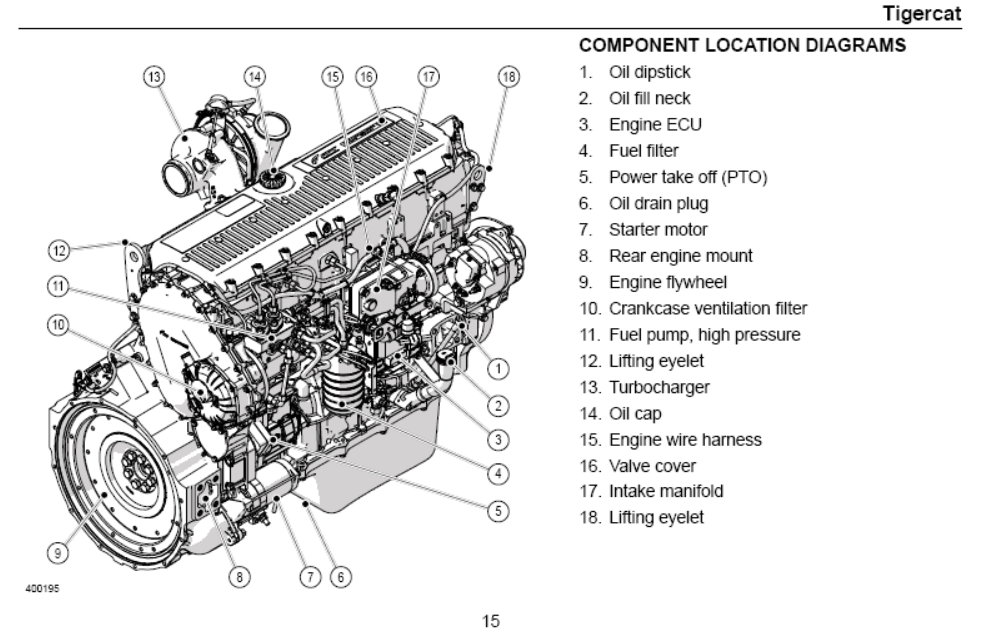 Tigercat

13 14 15 16 17 18

12

11

10

1

2

3

4

5

9

8 7 6

400195

COMPONENT LOCATION DIAGRAMS

1. Oil dipstick
2. Oil fill neck
3. Engine ECU
4. Fuel filter
5. Power take off (PTO)
6. Oil drain plug
7. Starter motor
8. Rear engine mount
9. Engine flywheel
10. Crankcase ventilation filter
11. Fuel pump, high pressure
12. Lifting eyelet
13. Turbocharger
14. Oil cap
15. Engine wire harness
16. Valve cover
17. Intake manifold
18. Lifting eyelet

15