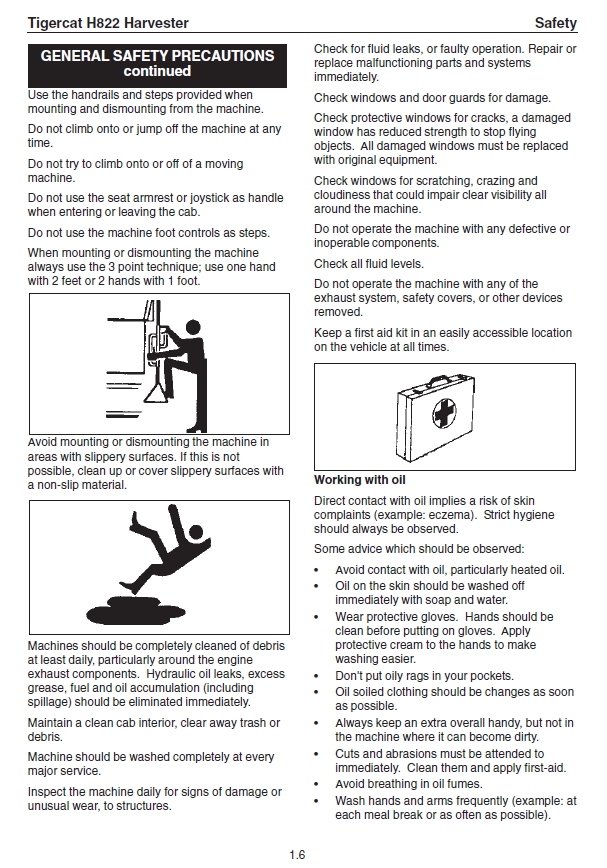 Tigercat H822 Harvester

Safety

GENERAL SAFETY PRECAUTIONS continued

Use the handrails and steps provided when mounting and dismounting from the machine.

Do not climb onto or jump off the machine at any time.

Do not try to climb onto or off of a moving machine.

Do not use the seat armrest or joystick as handle when entering or leaving the cab.

Do not use the machine foot controls as steps.

When mounting or dismounting the machine always use the 3 point technique; use one hand with 2 feet or 2 hands with 1 foot.

Avoid mounting or dismounting the machine in areas with slippery surfaces. If this is not possible, clean up or cover slippery surfaces with a non-slip material.

Machines should be completely cleaned of debris at least daily, particularly around the engine exhaust components. Hydraulic oil leaks, excess grease, fuel and oil accumulation (including spillage) should be eliminated immediately.

Maintain a clean cab interior, clear away trash or debris.

Machine should be washed completely at every major service.

Inspect the machine daily for signs of damage or unusual wear, to structures.

Check for fluid leaks, or faulty operation. Repair or replace malfunctioning parts and systems immediately.

Check windows and door guards for damage.

Check protective windows for cracks, a damaged window has reduced strength to stop flying objects. All damaged windows must be replaced with original equipment.

Check windows for scratching, crazing and cloudiness that could impair clear visibility all around the machine.

Do not operate the machine with any defective or inoperable components.

Check all fluid levels.

Do not operate the machine with any of the exhaust system, safety covers, or other devices removed.

Keep a first aid kit in an easily accessible location on the vehicle at all times.

Working with oil

Direct contact with oil implies a risk of skin complaints (example: eczema). Strict hygiene should always be observed.

Some advice which should be observed:

• Avoid contact with oil, particularly heated oil.
• Oil on the skin should be washed off immediately with soap and water.
• Wear protective gloves. Hands should be clean before putting on gloves. Apply protective cream to the hands to make washing easier.
• Don't put oily rags in your pockets.
• Oil soiled clothing should be changes as soon as possible.
• Always keep an extra overall handy, but not in the machine where it can become dirty.
• Cuts and abrasions must be attended to immediately. Clean them and apply first-aid.
• Avoid breathing in oil fumes.
• Wash hands and arms frequently (example: at each meal break or as often as possible).

1.6