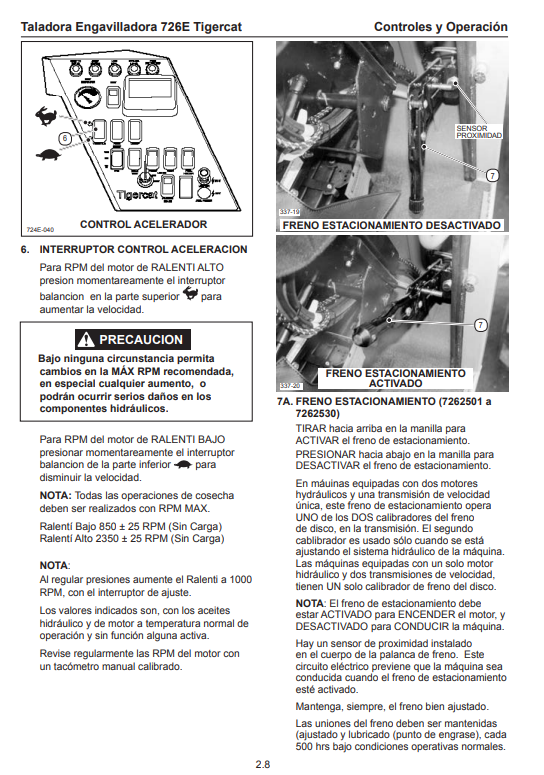 Taladora Engavilladora 726E Tigercat

Controles y Operación

6

Tigercat

724E-040

CONTROL ACELERADOR

6. INTERRUPTOR CONTROL ACELERACION

Para RPM del motor de RALENTI ALTO presion momentareamente el interruptor balancion en la parte superior para aumentar la velocidad.

PRECAUCION

Bajo ninguna circunstancia permita cambios en la MÁX RPM recomendada, en especial cualquier aumento, o podrán ocurrir serios daños en los componentes hidráulicos.

Para RPM del motor de RALENTI BAJO presionar momentareamente el interruptor balancion de la parte inferior para disminuir la velocidad.

NOTA: Todas las operaciones de cosecha deben ser realizados con RPM MAX.

Ralentí Bajo 850 ± 25 RPM (Sin Carga)
Ralentí Alto 2350 ± 25 RPM (Sin Carga)

NOTA:
Al regular presiones aumente el Ralenti a 1000 RPM, con el interruptor de ajuste.

Los valores indicados son, con los aceites hidráulico y de motor a temperatura normal de operación y sin función alguna activa.

Revise regularmente las RPM del motor con un tacómetro manual calibrado.

SENSOR PROXIMIDAD

7

337-19

FRENO ESTACIONAMIENTO DESACTIVADO

7

337-20

FRENO ESTACIONAMIENTO ACTIVADO

7A. FRENO ESTACIONAMIENTO (7262501 a 7262530)

TIRAR hacia arriba en la manilla para ACTIVAR el freno de estacionamiento.

PRESIONAR hacia abajo en la manilla para DESACTIVAR el freno de estacionamiento.

En máuinas equipadas con dos motores hydráulicos y una transmisión de velocidad única, este freno de estacionamiento opera UNO de los DOS calibradores del freno de disco, en la transmisión. El segundo cablibrador es usado sólo cuando se está ajustando el sistema hidráulico de la máquina. Las máquinas equipadas con un solo motor hidráulico y dos transmisiones de velocidad, tienen UN solo calibrador de freno del disco.

NOTA: El freno de estacionamiento debe estar ACTIVADO para ENCENDER el motor, y DESACTIVADO para CONDUCIR la máquina.

Hay un sensor de proximidad instalado en el cuerpo de la palanca de freno. Este circuito eléctrico previene que la máquina sea conducida cuando el freno de estacionamiento esté activado.

Mantenga, siempre, el freno bien ajustado.

Las uniones del freno deben ser mantenidas (ajustado y lubricado (punto de engrase), cada 500 hrs bajo condiciones operativas normales.

2.8