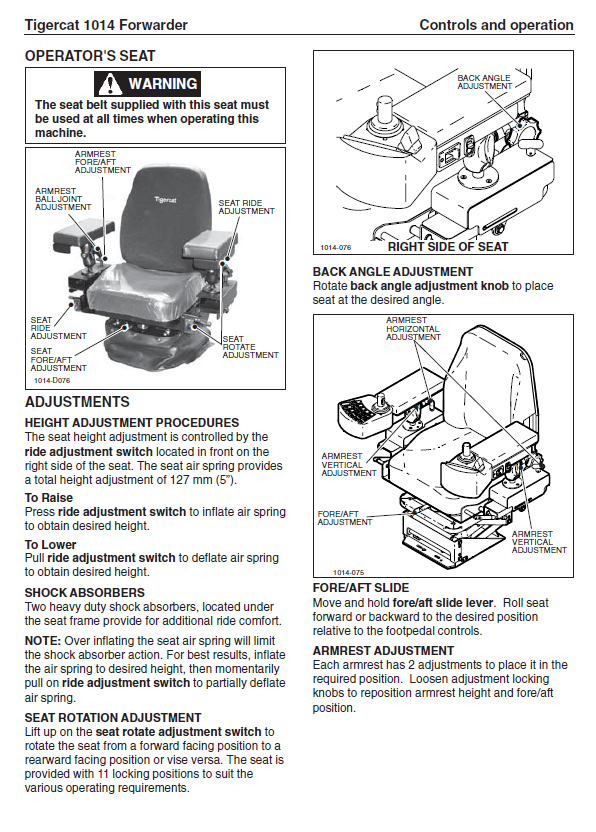 Tigercat 1014 Forwarder

Controls and operation

OPERATOR'S SEAT

WARNING

The seat belt supplied with this seat must be used at all times when operating this machine.

ARMREST FORE/AFT ADJUSTMENT

ARMREST BALL JOINT ADJUSTMENT

Tigercat

SEAT RIDE ADJUSTMENT

SEAT RIDE ADJUSTMENT

SEAT FORE/AFT ADJUSTMENT

SEAT ROTATE ADJUSTMENT

1014-D076

ADJUSTMENTS

HEIGHT ADJUSTMENT PROCEDURES
The seat height adjustment is controlled by the ride adjustment switch located in front on the right side of the seat. The seat air spring provides a total height adjustment of 127 mm (5").

To Raise
Press ride adjustment switch to inflate air spring to obtain desired height.

To Lower
Pull ride adjustment switch to deflate air spring to obtain desired height.

SHOCK ABSORBERS
Two heavy duty shock absorbers, located under the seat frame provide for additional ride comfort.

NOTE: Over inflating the seat air spring will limit the shock absorber action. For best results, inflate the air spring to desired height, then momentarily pull on ride adjustment switch to partially deflate air spring.

SEAT ROTATION ADJUSTMENT
Lift up on the seat rotate adjustment switch to rotate the seat from a forward facing position to a rearward facing position or vise versa. The seat is provided with 11 locking positions to suit the various operating requirements.

BACK ANGLE ADJUSTMENT

1014-076

RIGHT SIDE OF SEAT

BACK ANGLE ADJUSTMENT
Rotate back angle adjustment knob to place seat at the desired angle.

ARMREST HORIZONTAL ADJUSTMENT

ARMREST VERTICAL ADJUSTMENT

FORE/AFT ADJUSTMENT

ARMREST VERTICAL ADJUSTMENT

1014-075

FORE/AFT SLIDE
Move and hold fore/aft slide lever. Roll seat forward or backward to the desired position relative to the footpedal controls.

ARMREST ADJUSTMENT
Each armrest has 2 adjustments to place it in the required position. Loosen adjustment locking knobs to reposition armrest height and fore/aft position.