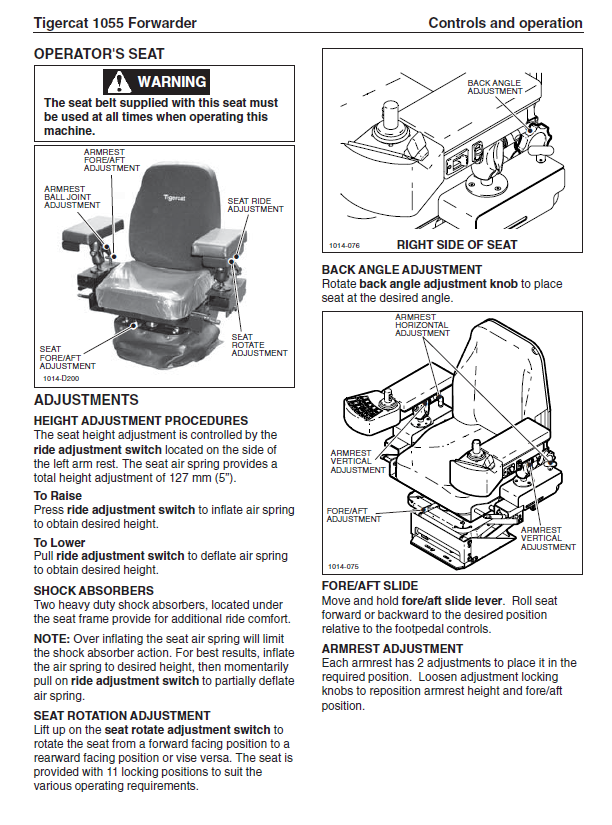 Tigercat 1055 Forwarder

Controls and operation

OPERATOR'S SEAT

WARNING

The seat belt supplied with this seat must be used at all times when operating this machine.

ARMREST FORE/AFT ADJUSTMENT

ARMREST BALL JOINT ADJUSTMENT

Tigercat

SEAT RIDE ADJUSTMENT

SEAT ROTATE ADJUSTMENT

SEAT FORE/AFT ADJUSTMENT

1014-D200

ADJUSTMENTS

HEIGHT ADJUSTMENT PROCEDURES

The seat height adjustment is controlled by the ride adjustment switch located on the side of the left arm rest. The seat air spring provides a total height adjustment of 127 mm (5").

To Raise

Press ride adjustment switch to inflate air spring to obtain desired height.

To Lower

Pull ride adjustment switch to deflate air spring to obtain desired height.

SHOCK ABSORBERS

Two heavy duty shock absorbers, located under the seat frame provide for additional ride comfort.

NOTE: Over inflating the seat air spring will limit the shock absorber action. For best results, inflate the air spring to desired height, then momentarily pull on ride adjustment switch to partially deflate air spring.

SEAT ROTATION ADJUSTMENT

Lift up on the seat rotate adjustment switch to rotate the seat from a forward facing position to a rearward facing position or vise versa. The seat is provided with 11 locking positions to suit the various operating requirements.

BACK ANGLE ADJUSTMENT

1014-076

RIGHT SIDE OF SEAT

BACK ANGLE ADJUSTMENT

Rotate back angle adjustment knob to place seat at the desired angle.

ARMREST HORIZONTAL ADJUSTMENT

ARMREST VERTICAL ADJUSTMENT

FORE/AFT ADJUSTMENT

ARMREST VERTICAL ADJUSTMENT

1014-075

FORE/AFT SLIDE

Move and hold fore/aft slide lever. Roll seat forward or backward to the desired position relative to the footpedal controls.

ARMREST ADJUSTMENT

Each armrest has 2 adjustments to place it in the required position. Loosen adjustment locking knobs to reposition armrest height and fore/aft position.