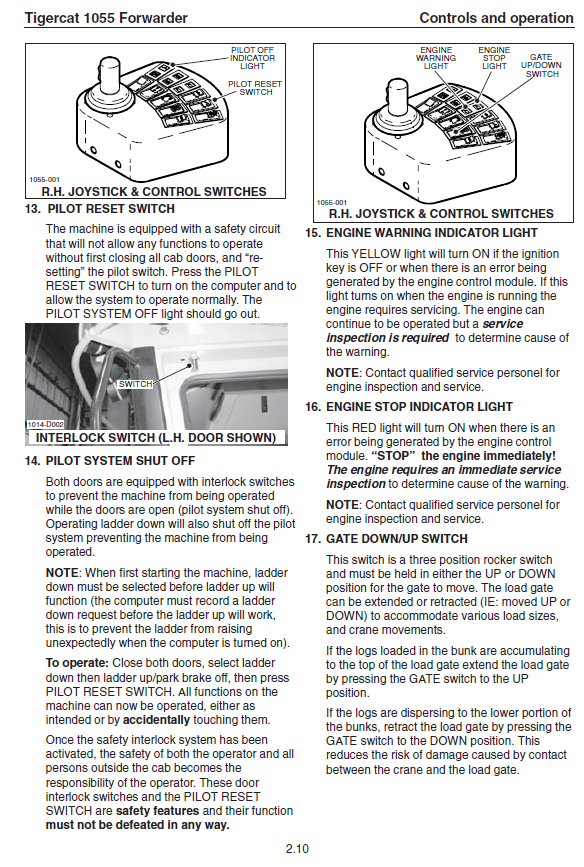 Tigercat 1055 Forwarder

Controls and operation

PILOT OFF INDICATOR LIGHT

PILOT RESET SWITCH

1055-001

R.H. JOYSTICK & CONTROL SWITCHES

13. PILOT RESET SWITCH

The machine is equipped with a safety circuit that will not allow any functions to operate without first closing all cab doors, and "re-setting" the pilot switch. Press the PILOT RESET SWITCH to turn on the computer and to allow the system to operate normally. The PILOT SYSTEM OFF light should go out.

SWITCH

1014-D002

INTERLOCK SWITCH (L.H. DOOR SHOWN)

14. PILOT SYSTEM SHUT OFF

Both doors are equipped with interlock switches to prevent the machine from being operated while the doors are open (pilot system shut off). Operating ladder down will also shut off the pilot system preventing the machine from being operated.

NOTE: When first starting the machine, ladder down must be selected before ladder up will function (the computer must record a ladder down request before the ladder up will work, this is to prevent the ladder from raising unexpectedly when the computer is turned on).

To operate: Close both doors, select ladder down then ladder up/park brake off, then press PILOT RESET SWITCH. All functions on the machine can now be operated, either as intended or by accidentally touching them.

Once the safety interlock system has been activated, the safety of both the operator and all persons outside the cab becomes the responsibility of the operator. These door interlock switches and the PILOT RESET SWITCH are safety features and their function must not be defeated in any way.

ENGINE WARNING LIGHT

ENGINE STOP LIGHT

GATE UP/DOWN SWITCH

1055-001

R.H. JOYSTICK & CONTROL SWITCHES

15. ENGINE WARNING INDICATOR LIGHT

This YELLOW light will turn ON if the ignition key is OFF or when there is an error being generated by the engine control module. If this light turns on when the engine is running the engine requires servicing. The engine can continue to be operated but a service inspection is required to determine cause of the warning.

NOTE: Contact qualified service personel for engine inspection and service.

16. ENGINE STOP INDICATOR LIGHT

This RED light will turn ON when there is an error being generated by the engine control module. "STOP" the engine immediately! The engine requires an immediate service inspection to determine cause of the warning.

NOTE: Contact qualified service personel for engine inspection and service.

17. GATE DOWN/UP SWITCH

This switch is a three position rocker switch and must be held in either the UP or DOWN position for the gate to move. The load gate can be extended or retracted (IE: moved UP or DOWN) to accommodate various load sizes, and crane movements.

If the logs loaded in the bunk are accumulating to the top of the load gate extend the load gate by pressing the GATE switch to the UP position.

If the logs are dispersing to the lower portion of the bunks, retract the load gate by pressing the GATE switch to the DOWN position. This reduces the risk of damage caused by contact between the crane and the load gate.

2.10