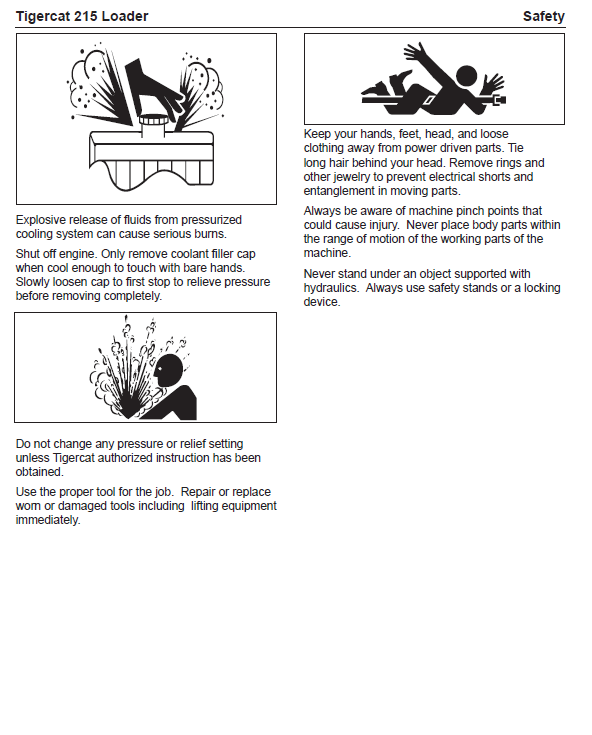 Tigercat 215 Loader

Safety

Explosive release of fluids from pressurized cooling system can cause serious burns.

Shut off engine. Only remove coolant filler cap when cool enough to touch with bare hands. Slowly loosen cap to first stop to relieve pressure before removing completely.

Do not change any pressure or relief setting unless Tigercat authorized instruction has been obtained.

Use the proper tool for the job. Repair or replace worn or damaged tools including lifting equipment immediately.

Keep your hands, feet, head, and loose clothing away from power driven parts. Tie long hair behind your head. Remove rings and other jewelry to prevent electrical shorts and entanglement in moving parts.

Always be aware of machine pinch points that could cause injury. Never place body parts within the range of motion of the working parts of the machine.

Never stand under an object supported with hydraulics. Always use safety stands or a locking device.