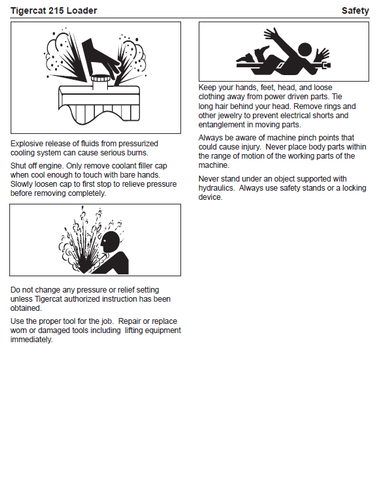 Tigercat 215 Loader

Safety

Explosive release of fluids from pressurized cooling system can cause serious burns.

Shut off engine. Only remove coolant filler cap when cool enough to touch with bare hands. Slowly loosen cap to first stop to relieve pressure before removing completely.

Do not change any pressure or relief setting unless Tigercat authorized instruction has been obtained.

Use the proper tool for the job. Repair or replace worn or damaged tools including lifting equipment immediately.

Keep your hands, feet, head, and loose clothing away from power driven parts. Tie long hair behind your head. Remove rings and other jewelry to prevent electrical shorts and entanglement in moving parts.

Always be aware of machine pinch points that could cause injury. Never place body parts within the range of motion of the working parts of the machine.

Never stand under an object supported with hydraulics. Always use safety stands or a locking device.