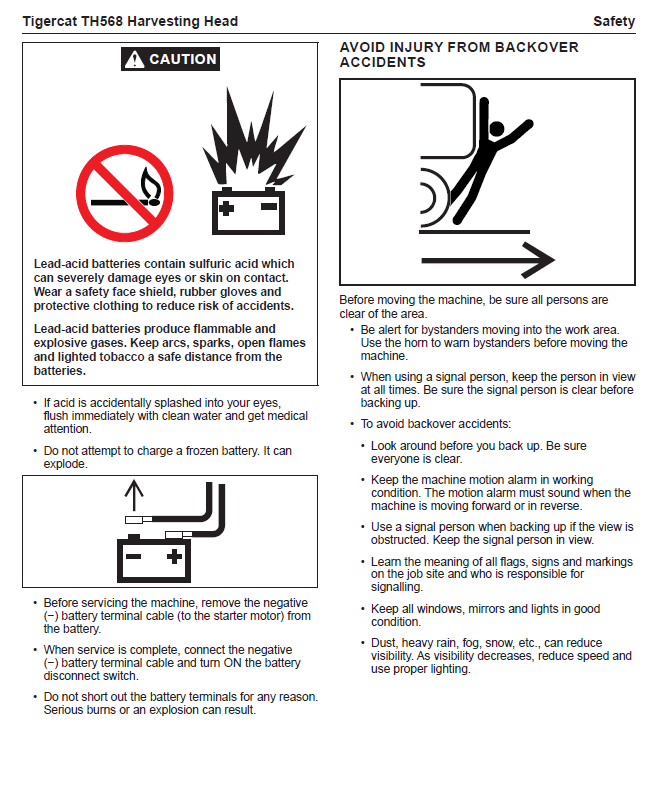 Tigercat TH568 Harvesting Head

Safety

CAUTION

Lead-acid batteries contain sulfuric acid which can severely damage eyes or skin on contact. Wear a safety face shield, rubber gloves and protective clothing to reduce risk of accidents.

Lead-acid batteries produce flammable and explosive gases. Keep arcs, sparks, open flames and lighted tobacco a safe distance from the batteries.

• If acid is accidentally splashed into your eyes, flush immediately with clean water and get medical attention.

• Do not attempt to charge a frozen battery. It can explode.

• Before servicing the machine, remove the negative (−) battery terminal cable (to the starter motor) from the battery.

• When service is complete, connect the negative (−) battery terminal cable and turn ON the battery disconnect switch.

• Do not short out the battery terminals for any reason. Serious burns or an explosion can result.

AVOID INJURY FROM BACKOVER ACCIDENTS

Before moving the machine, be sure all persons are clear of the area.

• Be alert for bystanders moving into the work area. Use the horn to warn bystanders before moving the machine.

• When using a signal person, keep the person in view at all times. Be sure the signal person is clear before backing up.

• To avoid backover accidents:

• Look around before you back up. Be sure everyone is clear.

• Keep the machine motion alarm in working condition. The motion alarm must sound when the machine is moving forward or in reverse.

• Use a signal person when backing up if the view is obstructed. Keep the signal person in view.

• Learn the meaning of all flags, signs and markings on the job site and who is responsible for signalling.

• Keep all windows, mirrors and lights in good condition.

• Dust, heavy rain, fog, snow, etc., can reduce visibility. As visibility decreases, reduce speed and use proper lighting.