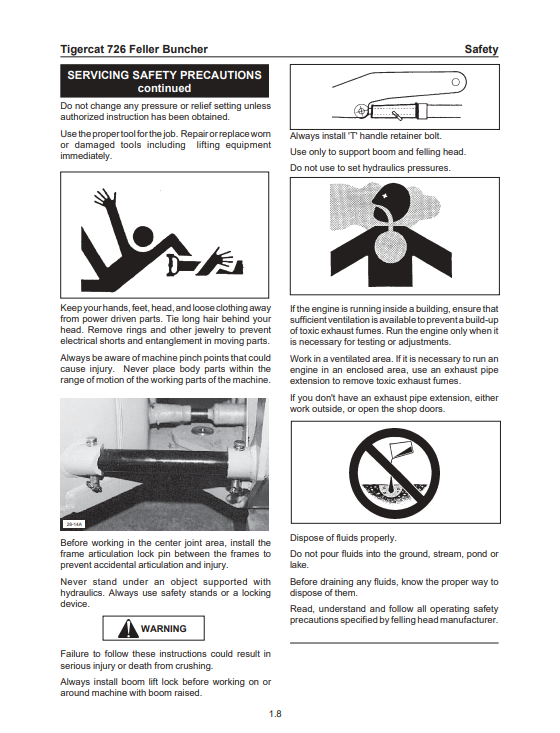 Tigercat 726 Feller Buncher

Safety

SERVICING SAFETY PRECAUTIONS
continued

Do not change any pressure or relief setting unless authorized instruction has been obtained.

Use the proper tool for the job. Repair or replace worn or damaged tools including lifting equipment immediately.

Keep your hands, feet, head, and loose clothing away from power driven parts. Tie long hair behind your head. Remove rings and other jewelry to prevent electrical shorts and entanglement in moving parts.

Always be aware of machine pinch points that could cause injury. Never place body parts within the range of motion of the working parts of the machine.

28-14A

Before working in the center joint area, install the frame articulation lock pin between the frames to prevent accidental articulation and injury.

Never stand under an object supported with hydraulics. Always use safety stands or a locking device.

WARNING

Failure to follow these instructions could result in serious injury or death from crushing.

Always install boom lift lock before working on or around machine with boom raised.

Always install 'T' handle retainer bolt.

Use only to support boom and felling head.

Do not use to set hydraulics pressures.

If the engine is running inside a building, ensure that sufficient ventilation is available to prevent a build-up of toxic exhaust fumes. Run the engine only when it is necessary for testing or adjustments.

Work in a ventilated area. If it is necessary to run an engine in an enclosed area, use an exhaust pipe extension to remove toxic exhaust fumes.

If you don't have an exhaust pipe extension, either work outside, or open the shop doors.

Dispose of fluids properly.

Do not pour fluids into the ground, stream, pond or lake.

Before draining any fluids, know the proper way to dispose of them.

Read, understand and follow all operating safety precautions specified by felling head manufacturer.

1.8