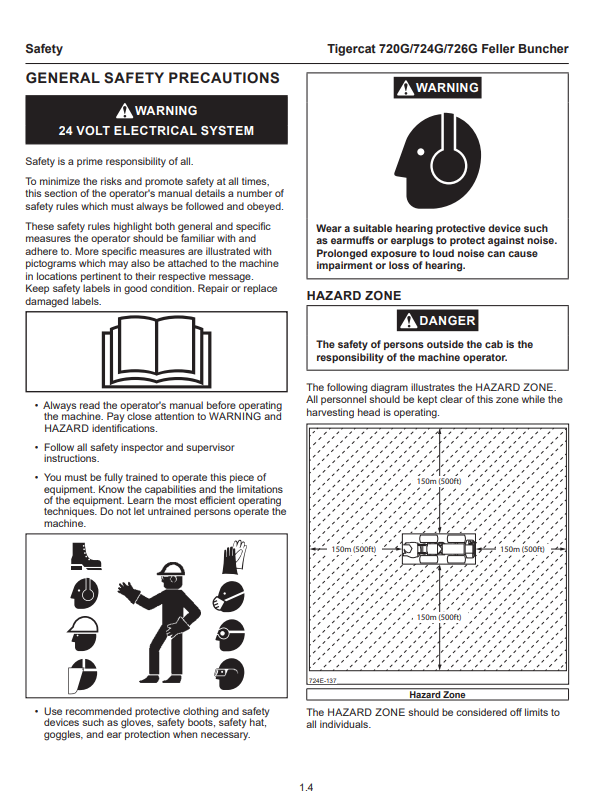 Safety

Tigercat 720G/724G/726G Feller Buncher

GENERAL SAFETY PRECAUTIONS

WARNING
24 VOLT ELECTRICAL SYSTEM

Safety is a prime responsibility of all.

To minimize the risks and promote safety at all times, this section of the operator's manual details a number of safety rules which must always be followed and obeyed.

These safety rules highlight both general and specific measures the operator should be familiar with and adhere to. More specific measures are illustrated with pictograms which may also be attached to the machine in locations pertinent to their respective message. Keep safety labels in good condition. Repair or replace damaged labels.

• Always read the operator's manual before operating the machine. Pay close attention to WARNING and HAZARD identifications.

• Follow all safety inspector and supervisor instructions.

• You must be fully trained to operate this piece of equipment. Know the capabilities and the limitations of the equipment. Learn the most efficient operating techniques. Do not let untrained persons operate the machine.

• Use recommended protective clothing and safety devices such as gloves, safety boots, safety hat, goggles, and ear protection when necessary.

WARNING

Wear a suitable hearing protective device such as earmuffs or earplugs to protect against noise. Prolonged exposure to loud noise can cause impairment or loss of hearing.

HAZARD ZONE

DANGER

The safety of persons outside the cab is the responsibility of the machine operator.

The following diagram illustrates the HAZARD ZONE. All personnel should be kept clear of this zone while the harvesting head is operating.

150m (500ft)
150m (500ft)
150m (500ft)
150m (500ft)
724E-137

Hazard Zone

The HAZARD ZONE should be considered off limits to all individuals.

1.4