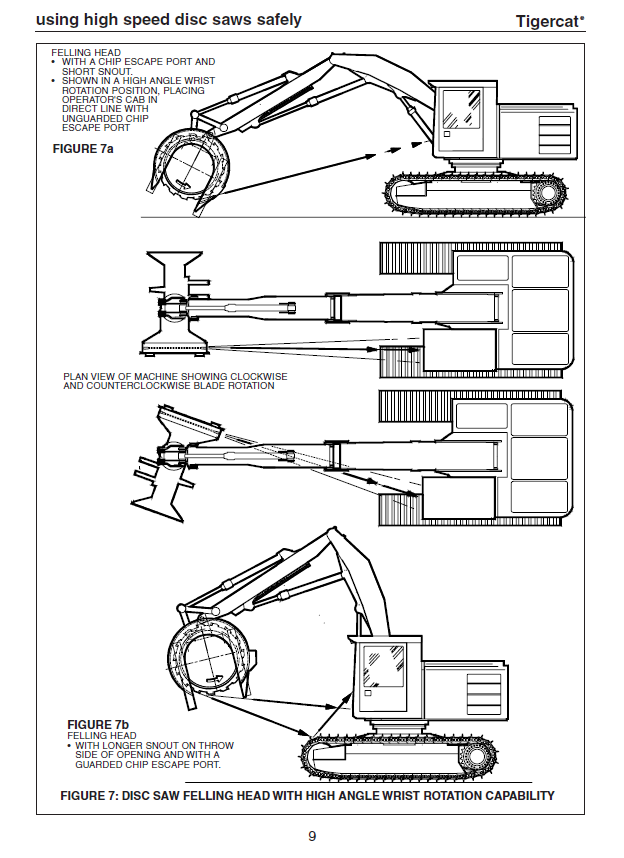 using high speed disc saws safely

Tigercat®

FELLING HEAD
• WITH A CHIP ESCAPE PORT AND SHORT SNOUT.
• SHOWN IN A HIGH ANGLE WRIST ROTATION POSITION, PLACING OPERATOR'S CAB IN DIRECT LINE WITH UNGUARDED CHIP ESCAPE PORT

FIGURE 7a

PLAN VIEW OF MACHINE SHOWING CLOCKWISE AND COUNTERCLOCKWISE BLADE ROTATION

FIGURE 7b
FELLING HEAD
• WITH LONGER SNOUT ON THROW SIDE OF OPENING AND WITH A GUARDED CHIP ESCAPE PORT.

FIGURE 7: DISC SAW FELLING HEAD WITH HIGH ANGLE WRIST ROTATION CAPABILITY

9