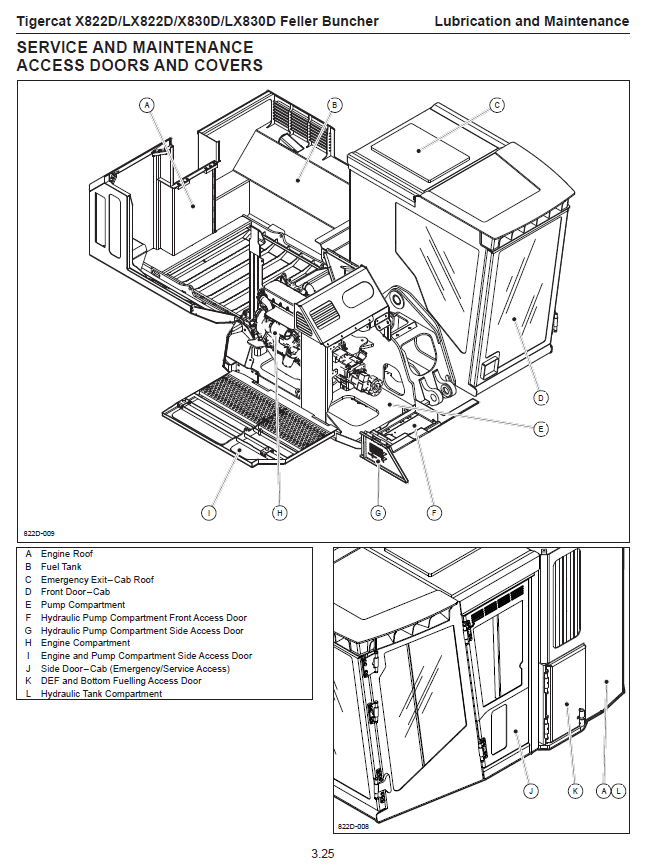 Tigercat X822D/LX822D/X830D/LX830D Feller Buncher Lubrication and Maintenance

SERVICE AND MAINTENANCE ACCESS DOORS AND COVERS

A
B
C
D
E
F
G
H
I

822D-009

A Engine Roof
B Fuel Tank
C Emergency Exit–Cab Roof
D Front Door–Cab
E Pump Compartment
F Hydraulic Pump Compartment Front Access Door
G Hydraulic Pump Compartment Side Access Door
H Engine Compartment
I Engine and Pump Compartment Side Access Door
J Side Door–Cab (Emergency/Service Access)
K DEF and Bottom Fuelling Access Door
L Hydraulic Tank Compartment

J
K
A L

822D-008

3.25