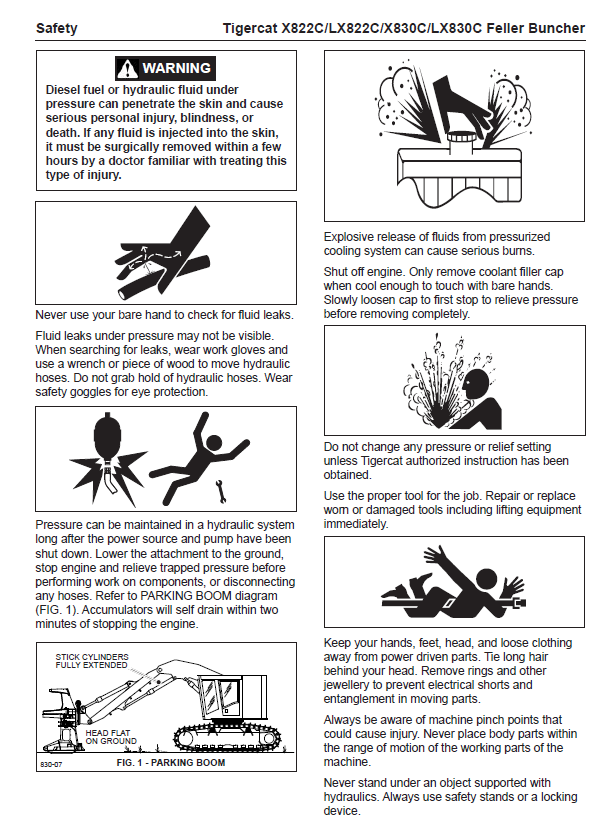 Safety

Tigercat X822C/LX822C/X830C/LX830C Feller Buncher

WARNING

Diesel fuel or hydraulic fluid under pressure can penetrate the skin and cause serious personal injury, blindness, or death. If any fluid is injected into the skin, it must be surgically removed within a few hours by a doctor familiar with treating this type of injury.

Never use your bare hand to check for fluid leaks.

Fluid leaks under pressure may not be visible. When searching for leaks, wear work gloves and use a wrench or piece of wood to move hydraulic hoses. Do not grab hold of hydraulic hoses. Wear safety goggles for eye protection.

Pressure can be maintained in a hydraulic system long after the power source and pump have been shut down. Lower the attachment to the ground, stop engine and relieve trapped pressure before performing work on components, or disconnecting any hoses. Refer to PARKING BOOM diagram (FIG. 1). Accumulators will self drain within two minutes of stopping the engine.

STICK CYLINDERS FULLY EXTENDED

HEAD FLAT ON GROUND

830-07

FIG. 1 - PARKING BOOM

Explosive release of fluids from pressurized cooling system can cause serious burns.

Shut off engine. Only remove coolant filler cap when cool enough to touch with bare hands. Slowly loosen cap to first stop to relieve pressure before removing completely.

Do not change any pressure or relief setting unless Tigercat authorized instruction has been obtained.

Use the proper tool for the job. Repair or replace worn or damaged tools including lifting equipment immediately.

Keep your hands, feet, head, and loose clothing away from power driven parts. Tie long hair behind your head. Remove rings and other jewellery to prevent electrical shorts and entanglement in moving parts.

Always be aware of machine pinch points that could cause injury. Never place body parts within the range of motion of the working parts of the machine.

Never stand under an object supported with hydraulics. Always use safety stands or a locking device.