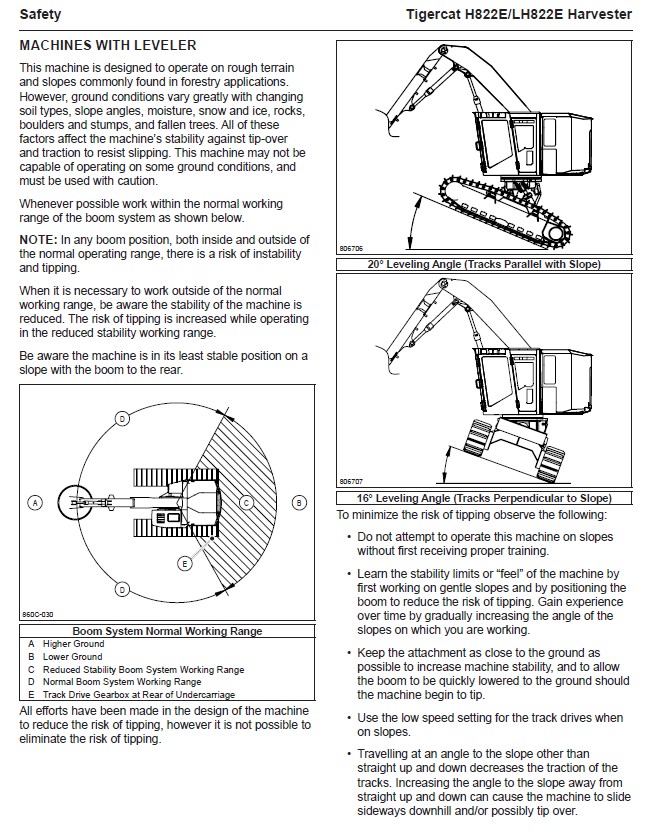 Safety

Tigercat H822E/LH822E Harvester

MACHINES WITH LEVELER

This machine is designed to operate on rough terrain and slopes commonly found in forestry applications. However, ground conditions vary greatly with changing soil types, slope angles, moisture, snow and ice, rocks, boulders and stumps, and fallen trees. All of these factors affect the machine's stability against tip-over and traction to resist slipping. This machine may not be capable of operating on some ground conditions, and must be used with caution.

Whenever possible work within the normal working range of the boom system as shown below.

NOTE: In any boom position, both inside and outside of the normal operating range, there is a risk of instability and tipping.

When it is necessary to work outside of the normal working range, be aware the stability of the machine is reduced. The risk of tipping is increased while operating in the reduced stability working range.

Be aware the machine is in its least stable position on a slope with the boom to the rear.

D
A
C
B
E
D
860C-030

Boom System Normal Working Range

A Higher Ground
B Lower Ground
C Reduced Stability Boom System Working Range
D Normal Boom System Working Range
E Track Drive Gearbox at Rear of Undercarriage

All efforts have been made in the design of the machine to reduce the risk of tipping, however it is not possible to eliminate the risk of tipping.

806706

20° Leveling Angle (Tracks Parallel with Slope)

806707

16° Leveling Angle (Tracks Perpendicular to Slope)

To minimize the risk of tipping observe the following:

• Do not attempt to operate this machine on slopes without first receiving proper training.

• Learn the stability limits or "feel" of the machine by first working on gentle slopes and by positioning the boom to reduce the risk of tipping. Gain experience over time by gradually increasing the angle of the slopes on which you are working.

• Keep the attachment as close to the ground as possible to increase machine stability, and to allow the boom to be quickly lowered to the ground should the machine begin to tip.

• Use the low speed setting for the track drives when on slopes.

• Travelling at an angle to the slope other than straight up and down decreases the traction of the tracks. Increasing the angle to the slope away from straight up and down can cause the machine to slide sideways downhill and/or possibly tip over.