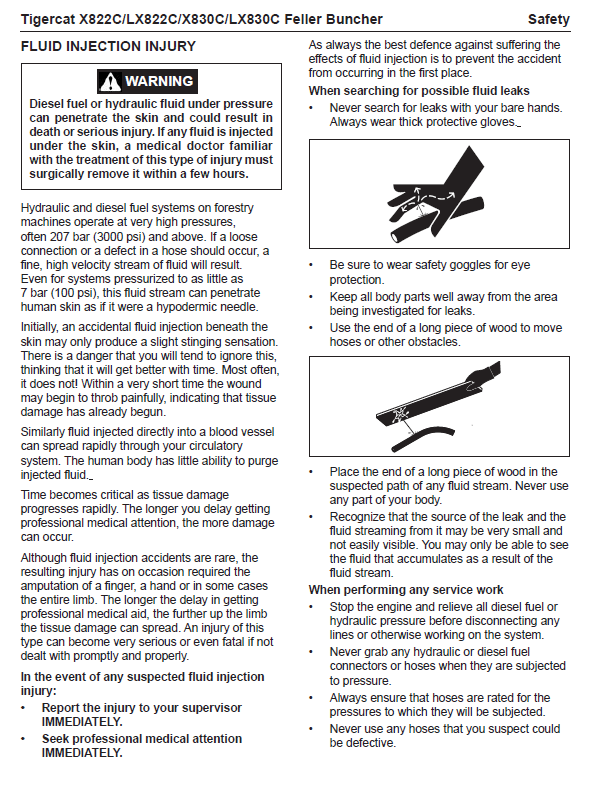 Tigercat X822C/LX822C/X830C/LX830C Feller Buncher Safety

FLUID INJECTION INJURY

WARNING

Diesel fuel or hydraulic fluid under pressure can penetrate the skin and could result in death or serious injury. If any fluid is injected under the skin, a medical doctor familiar with the treatment of this type of injury must surgically remove it within a few hours.

Hydraulic and diesel fuel systems on forestry machines operate at very high pressures, often 207 bar (3000 psi) and above. If a loose connection or a defect in a hose should occur, a fine, high velocity stream of fluid will result. Even for systems pressurized to as little as 7 bar (100 psi), this fluid stream can penetrate human skin as if it were a hypodermic needle.

Initially, an accidental fluid injection beneath the skin may only produce a slight stinging sensation. There is a danger that you will tend to ignore this, thinking that it will get better with time. Most often, it does not! Within a very short time the wound may begin to throb painfully, indicating that tissue damage has already begun.

Similarly fluid injected directly into a blood vessel can spread rapidly through your circulatory system. The human body has little ability to purge injected fluid.

Time becomes critical as tissue damage progresses rapidly. The longer you delay getting professional medical attention, the more damage can occur.

Although fluid injection accidents are rare, the resulting injury has on occasion required the amputation of a finger, a hand or in some cases the entire limb. The longer the delay in getting professional medical aid, the further up the limb the tissue damage can spread. An injury of this type can become very serious or even fatal if not dealt with promptly and properly.

In the event of any suspected fluid injection injury:
• Report the injury to your supervisor IMMEDIATELY.
• Seek professional medical attention IMMEDIATELY.

As always the best defence against suffering the effects of fluid injection is to prevent the accident from occurring in the first place.

When searching for possible fluid leaks
• Never search for leaks with your bare hands. Always wear thick protective gloves.

• Be sure to wear safety goggles for eye protection.
• Keep all body parts well away from the area being investigated for leaks.
• Use the end of a long piece of wood to move hoses or other obstacles.

• Place the end of a long piece of wood in the suspected path of any fluid stream. Never use any part of your body.
• Recognize that the source of the leak and the fluid streaming from it may be very small and not easily visible. You may only be able to see the fluid that accumulates as a result of the fluid stream.

When performing any service work
• Stop the engine and relieve all diesel fuel or hydraulic pressure before disconnecting any lines or otherwise working on the system.
• Never grab any hydraulic or diesel fuel connectors or hoses when they are subjected to pressure.
• Always ensure that hoses are rated for the pressures to which they will be subjected.
• Never use any hoses that you suspect could be defective.