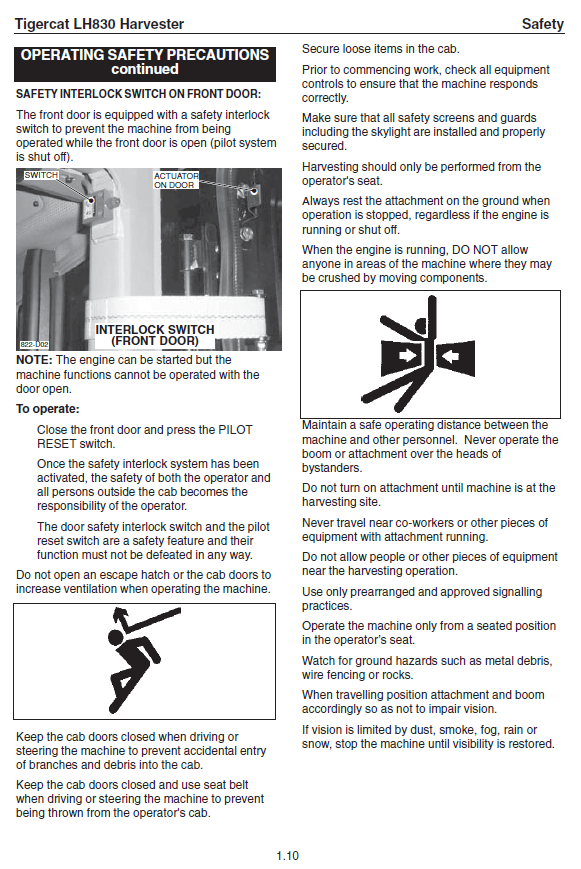 Tigercat LH830 Harvester

Safety

OPERATING SAFETY PRECAUTIONS continued

SAFETY INTERLOCK SWITCH ON FRONT DOOR:

The front door is equipped with a safety interlock switch to prevent the machine from being operated while the front door is open (pilot system is shut off).

SWITCH

ACTUATOR ON DOOR

INTERLOCK SWITCH (FRONT DOOR)

822-D02

NOTE: The engine can be started but the machine functions cannot be operated with the door open.

To operate:

Close the front door and press the PILOT RESET switch.

Once the safety interlock system has been activated, the safety of both the operator and all persons outside the cab becomes the responsibility of the operator.

The door safety interlock switch and the pilot reset switch are a safety feature and their function must not be defeated in any way.

Do not open an escape hatch or the cab doors to increase ventilation when operating the machine.

Keep the cab doors closed when driving or steering the machine to prevent accidental entry of branches and debris into the cab.

Keep the cab doors closed and use seat belt when driving or steering the machine to prevent being thrown from the operator's cab.

Secure loose items in the cab.

Prior to commencing work, check all equipment controls to ensure that the machine responds correctly.

Make sure that all safety screens and guards including the skylight are installed and properly secured.

Harvesting should only be performed from the operator's seat.

Always rest the attachment on the ground when operation is stopped, regardless if the engine is running or shut off.

When the engine is running, DO NOT allow anyone in areas of the machine where they may be crushed by moving components.

Maintain a safe operating distance between the machine and other personnel. Never operate the boom or attachment over the heads of bystanders.

Do not turn on attachment until machine is at the harvesting site.

Never travel near co-workers or other pieces of equipment with attachment running.

Do not allow people or other pieces of equipment near the harvesting operation.

Use only prearranged and approved signalling practices.

Operate the machine only from a seated position in the operator's seat.

Watch for ground hazards such as metal debris, wire fencing or rocks.

When travelling position attachment and boom accordingly so as not to impair vision.

If vision is limited by dust, smoke, fog, rain or snow, stop the machine until visibility is restored.

1.10