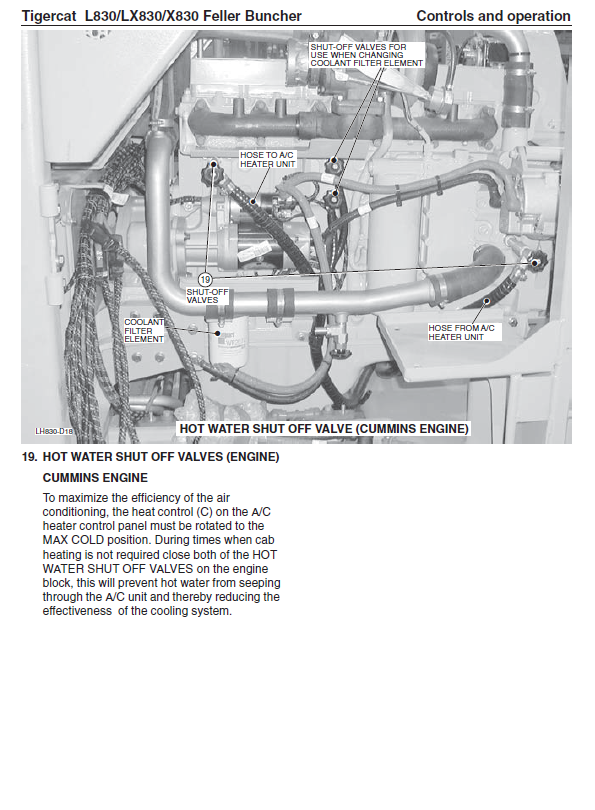 Tigercat L830/LX830/X830 Feller Buncher

Controls and operation

SHUT-OFF VALVES FOR USE WHEN CHANGING COOLANT FILTER ELEMENT

HOSE TO A/C HEATER UNIT

19

SHUT-OFF VALVES

COOLANT FILTER ELEMENT

HOSE FROM A/C HEATER UNIT

LH830-D18

HOT WATER SHUT OFF VALVE (CUMMINS ENGINE)

19. HOT WATER SHUT OFF VALVES (ENGINE)

CUMMINS ENGINE

To maximize the efficiency of the air conditioning, the heat control (C) on the A/C heater control panel must be rotated to the MAX COLD position. During times when cab heating is not required close both of the HOT WATER SHUT OFF VALVES on the engine block, this will prevent hot water from seeping through the A/C unit and thereby reducing the effectiveness of the cooling system.