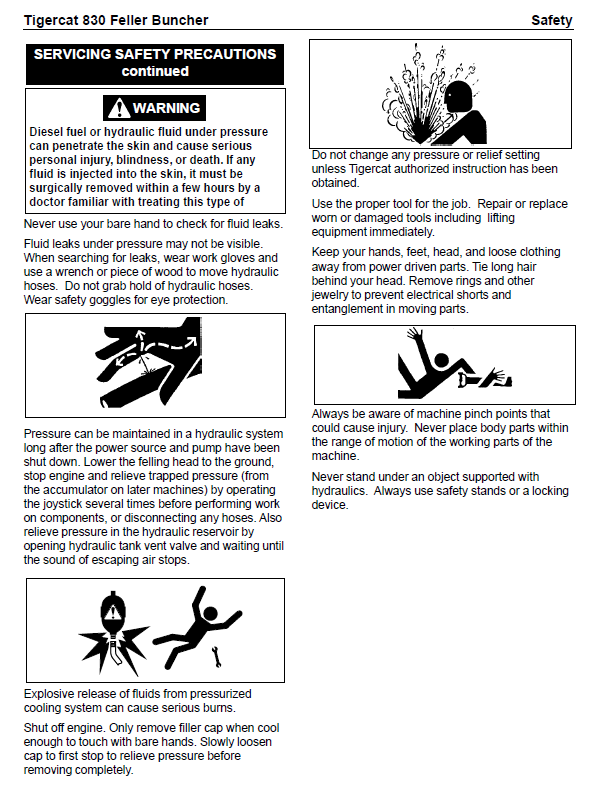 Tigercat 830 Feller Buncher

Safety

SERVICING SAFETY PRECAUTIONS continued

WARNING

Diesel fuel or hydraulic fluid under pressure can penetrate the skin and cause serious personal injury, blindness, or death. If any fluid is injected into the skin, it must be surgically removed within a few hours by a doctor familiar with treating this type of

Never use your bare hand to check for fluid leaks.

Fluid leaks under pressure may not be visible. When searching for leaks, wear work gloves and use a wrench or piece of wood to move hydraulic hoses. Do not grab hold of hydraulic hoses. Wear safety goggles for eye protection.

Pressure can be maintained in a hydraulic system long after the power source and pump have been shut down. Lower the felling head to the ground, stop engine and relieve trapped pressure (from the accumulator on later machines) by operating the joystick several times before performing work on components, or disconnecting any hoses. Also relieve pressure in the hydraulic reservoir by opening hydraulic tank vent valve and waiting until the sound of escaping air stops.

Explosive release of fluids from pressurized cooling system can cause serious burns.

Shut off engine. Only remove filler cap when cool enough to touch with bare hands. Slowly loosen cap to first stop to relieve pressure before removing completely.

Do not change any pressure or relief setting unless Tigercat authorized instruction has been obtained.

Use the proper tool for the job. Repair or replace worn or damaged tools including lifting equipment immediately.

Keep your hands, feet, head, and loose clothing away from power driven parts. Tie long hair behind your head. Remove rings and other jewelry to prevent electrical shorts and entanglement in moving parts.

Always be aware of machine pinch points that could cause injury. Never place body parts within the range of motion of the working parts of the machine.

Never stand under an object supported with hydraulics. Always use safety stands or a locking device.