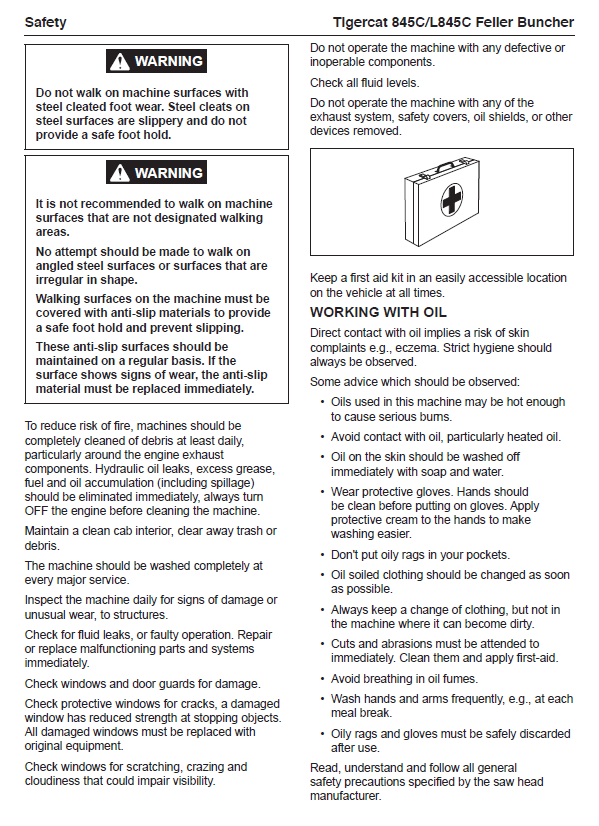 Safety

Tigercat 845C/L845C Feller Buncher

WARNING

Do not walk on machine surfaces with steel cleated foot wear. Steel cleats on steel surfaces are slippery and do not provide a safe foot hold.

WARNING

It is not recommended to walk on machine surfaces that are not designated walking areas.

No attempt should be made to walk on angled steel surfaces or surfaces that are irregular in shape.

Walking surfaces on the machine must be covered with anti-slip materials to provide a safe foot hold and prevent slipping.

These anti-slip surfaces should be maintained on a regular basis. If the surface shows signs of wear, the anti-slip material must be replaced immediately.

To reduce risk of fire, machines should be completely cleaned of debris at least daily, particularly around the engine exhaust components. Hydraulic oil leaks, excess grease, fuel and oil accumulation (including spillage) should be eliminated immediately, always turn OFF the engine before cleaning the machine.

Maintain a clean cab interior, clear away trash or debris.

The machine should be washed completely at every major service.

Inspect the machine daily for signs of damage or unusual wear, to structures.

Check for fluid leaks, or faulty operation. Repair or replace malfunctioning parts and systems immediately.

Check windows and door guards for damage.

Check protective windows for cracks, a damaged window has reduced strength at stopping objects. All damaged windows must be replaced with original equipment.

Check windows for scratching, crazing and cloudiness that could impair visibility.

Do not operate the machine with any defective or inoperable components.

Check all fluid levels.

Do not operate the machine with any of the exhaust system, safety covers, oil shields, or other devices removed.

Keep a first aid kit in an easily accessible location on the vehicle at all times.

WORKING WITH OIL

Direct contact with oil implies a risk of skin complaints e.g., eczema. Strict hygiene should always be observed.

Some advice which should be observed:

• Oils used in this machine may be hot enough to cause serious burns.

• Avoid contact with oil, particularly heated oil.

• Oil on the skin should be washed off immediately with soap and water.

• Wear protective gloves. Hands should be clean before putting on gloves. Apply protective cream to the hands to make washing easier.

• Don't put oily rags in your pockets.

• Oil soiled clothing should be changed as soon as possible.

• Always keep a change of clothing, but not in the machine where it can become dirty.

• Cuts and abrasions must be attended to immediately. Clean them and apply first-aid.

• Avoid breathing in oil fumes.

• Wash hands and arms frequently, e.g., at each meal break.

• Oily rags and gloves must be safely discarded after use.

Read, understand and follow all general safety precautions specified by the saw head manufacturer.