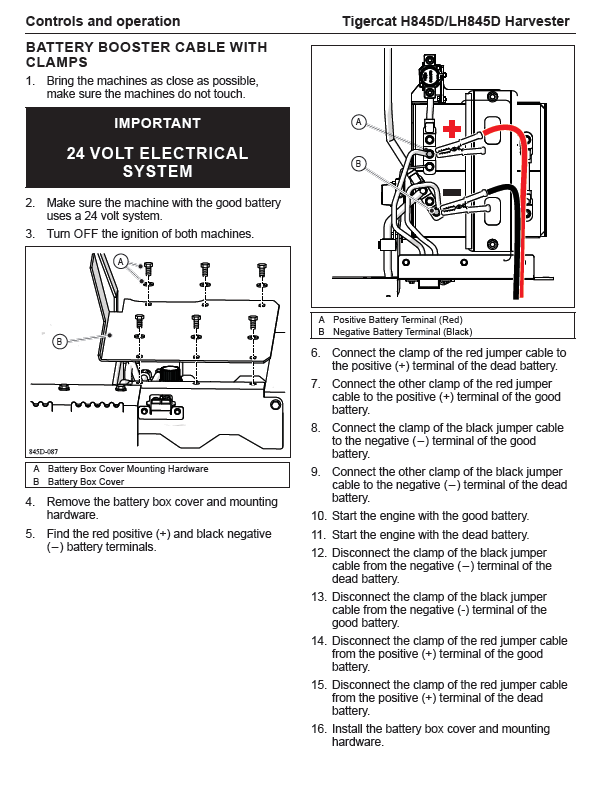 Controls and operation

Tigercat H845D/LH845D Harvester

BATTERY BOOSTER CABLE WITH CLAMPS

1. Bring the machines as close as possible, make sure the machines do not touch.

IMPORTANT

24 VOLT ELECTRICAL SYSTEM

2. Make sure the machine with the good battery uses a 24 volt system.

3. Turn OFF the ignition of both machines.

A

B

845D-087

A Battery Box Cover Mounting Hardware
B Battery Box Cover

4. Remove the battery box cover and mounting hardware.

5. Find the red positive (+) and black negative (–) battery terminals.

A

B

A Positive Battery Terminal (Red)
B Negative Battery Terminal (Black)

6. Connect the clamp of the red jumper cable to the positive (+) terminal of the dead battery.

7. Connect the other clamp of the red jumper cable to the positive (+) terminal of the good battery.

8. Connect the clamp of the black jumper cable to the negative (–) terminal of the good battery.

9. Connect the other clamp of the black jumper cable to the negative (–) terminal of the dead battery.

10. Start the engine with the good battery.

11. Start the engine with the dead battery.

12. Disconnect the clamp of the black jumper cable from the negative (–) terminal of the dead battery.

13. Disconnect the clamp of the black jumper cable from the negative (-) terminal of the good battery.

14. Disconnect the clamp of the red jumper cable from the positive (+) terminal of the good battery.

15. Disconnect the clamp of the red jumper cable from the positive (+) terminal of the dead battery.

16. Install the battery box cover and mounting hardware.