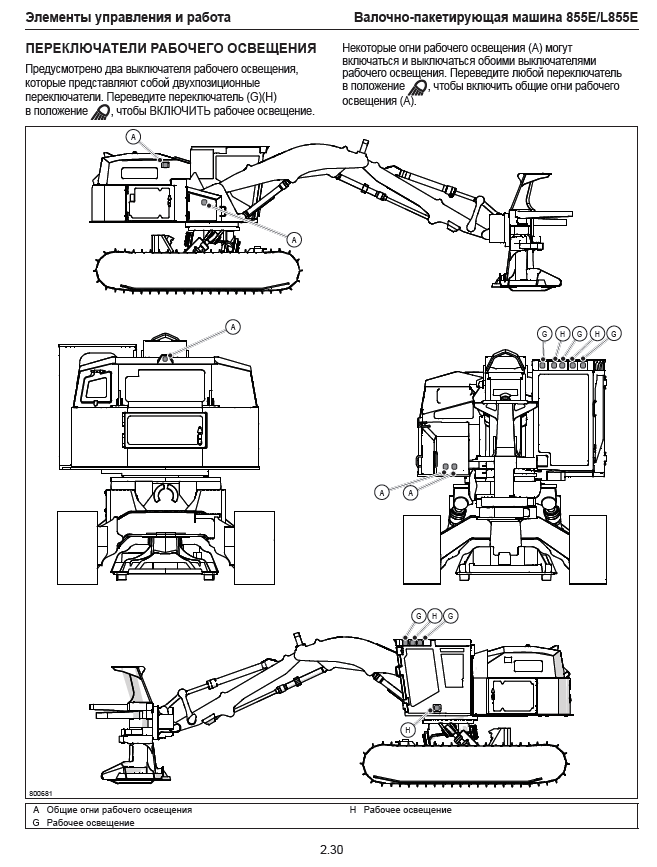 Элементы управления и работа

Валочно-пакетирующая машина 855E/L855E

ПЕРЕКЛЮЧАТЕЛИ РАБОЧЕГО ОСВЕЩЕНИЯ

Предусмотрено два выключателя рабочего освещения, которые представляют собой двухпозиционные переключатели. Переведите переключатель (G)(H) в положение , чтобы ВКЛЮЧИТЬ рабочее освещение.

Некоторые огни рабочего освещения (A) могут включаться и выключаться обоими выключателями рабочего освещения. Переведите любой переключатель в положение , чтобы включить общие огни рабочего освещения (A).

A

A

A

G H G H G

A A

G H G

H

800681

A Общие огни рабочего освещения
G Рабочее освещение
H Рабочее освещение

2.30