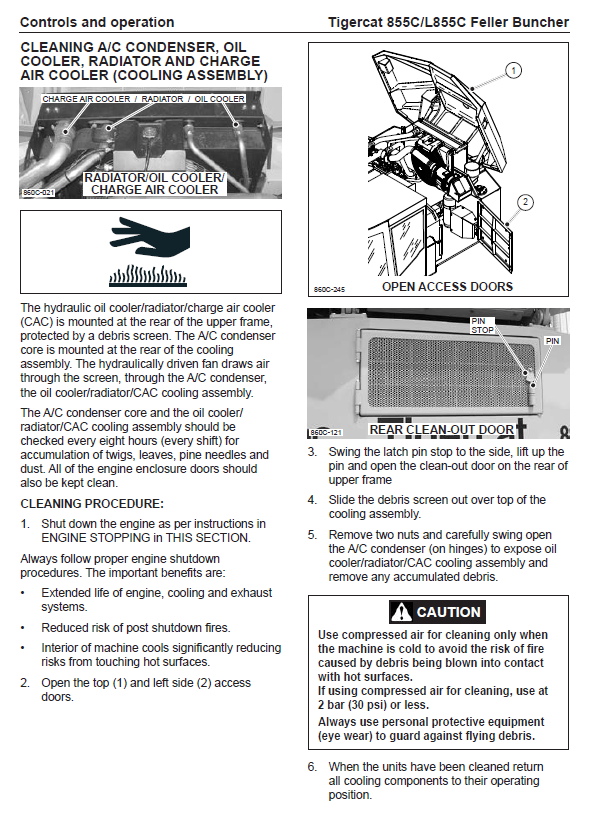 Controls and operation

Tigercat 855C/L855C Feller Buncher

CLEANING A/C CONDENSER, OIL COOLER, RADIATOR AND CHARGE AIR COOLER (COOLING ASSEMBLY)

CHARGE AIR COOLER / RADIATOR / OIL COOLER

RADIATOR/OIL COOLER/ CHARGE AIR COOLER

860C-021

The hydraulic oil cooler/radiator/charge air cooler (CAC) is mounted at the rear of the upper frame, protected by a debris screen. The A/C condenser core is mounted at the rear of the cooling assembly. The hydraulically driven fan draws air through the screen, through the A/C condenser, the oil cooler/radiator/CAC cooling assembly.

The A/C condenser core and the oil cooler/ radiator/CAC cooling assembly should be checked every eight hours (every shift) for accumulation of twigs, leaves, pine needles and dust. All of the engine enclosure doors should also be kept clean.

CLEANING PROCEDURE:

1. Shut down the engine as per instructions in ENGINE STOPPING in THIS SECTION.

Always follow proper engine shutdown procedures. The important benefits are:

• Extended life of engine, cooling and exhaust systems.

• Reduced risk of post shutdown fires.

• Interior of machine cools significantly reducing risks from touching hot surfaces.

2. Open the top (1) and left side (2) access doors.

1

2

860C-245

OPEN ACCESS DOORS

PIN STOP

PIN

860C-121

REAR CLEAN-OUT DOOR

3. Swing the latch pin stop to the side, lift up the pin and open the clean-out door on the rear of upper frame

4. Slide the debris screen out over top of the cooling assembly.

5. Remove two nuts and carefully swing open the A/C condenser (on hinges) to expose oil cooler/radiator/CAC cooling assembly and remove any accumulated debris.

CAUTION

Use compressed air for cleaning only when the machine is cold to avoid the risk of fire caused by debris being blown into contact with hot surfaces.
If using compressed air for cleaning, use at 2 bar (30 psi) or less.

Always use personal protective equipment (eye wear) to guard against flying debris.

6. When the units have been cleaned return all cooling components to their operating position.