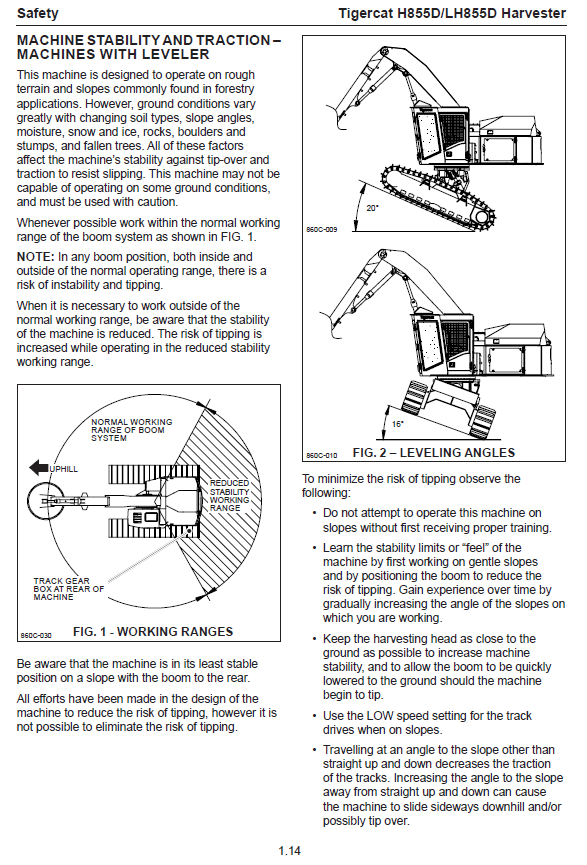 Safety

Tigercat H855D/LH855D Harvester

MACHINE STABILITY AND TRACTION – MACHINES WITH LEVELER

This machine is designed to operate on rough terrain and slopes commonly found in forestry applications. However, ground conditions vary greatly with changing soil types, slope angles, moisture, snow and ice, rocks, boulders and stumps, and fallen trees. All of these factors affect the machine's stability against tip-over and traction to resist slipping. This machine may not be capable of operating on some ground conditions, and must be used with caution.

Whenever possible work within the normal working range of the boom system as shown in FIG. 1.

NOTE: In any boom position, both inside and outside of the normal operating range, there is a risk of instability and tipping.

When it is necessary to work outside of the normal working range, be aware that the stability of the machine is reduced. The risk of tipping is increased while operating in the reduced stability working range.

NORMAL WORKING RANGE OF BOOM SYSTEM

UPHILL

REDUCED STABILITY WORKING RANGE

TRACK GEAR BOX AT REAR OF MACHINE

860C-030

FIG. 1 - WORKING RANGES

Be aware that the machine is in its least stable position on a slope with the boom to the rear.

All efforts have been made in the design of the machine to reduce the risk of tipping, however it is not possible to eliminate the risk of tipping.

20°

860C-009

16°

860C-010

FIG. 2 – LEVELING ANGLES

To minimize the risk of tipping observe the following:

• Do not attempt to operate this machine on slopes without first receiving proper training.

• Learn the stability limits or "feel" of the machine by first working on gentle slopes and by positioning the boom to reduce the risk of tipping. Gain experience over time by gradually increasing the angle of the slopes on which you are working.

• Keep the harvesting head as close to the ground as possible to increase machine stability, and to allow the boom to be quickly lowered to the ground should the machine begin to tip.

• Use the LOW speed setting for the track drives when on slopes.

• Travelling at an angle to the slope other than straight up and down decreases the traction of the tracks. Increasing the angle to the slope away from straight up and down can cause the machine to slide sideways downhill and/or possibly tip over.

1.14