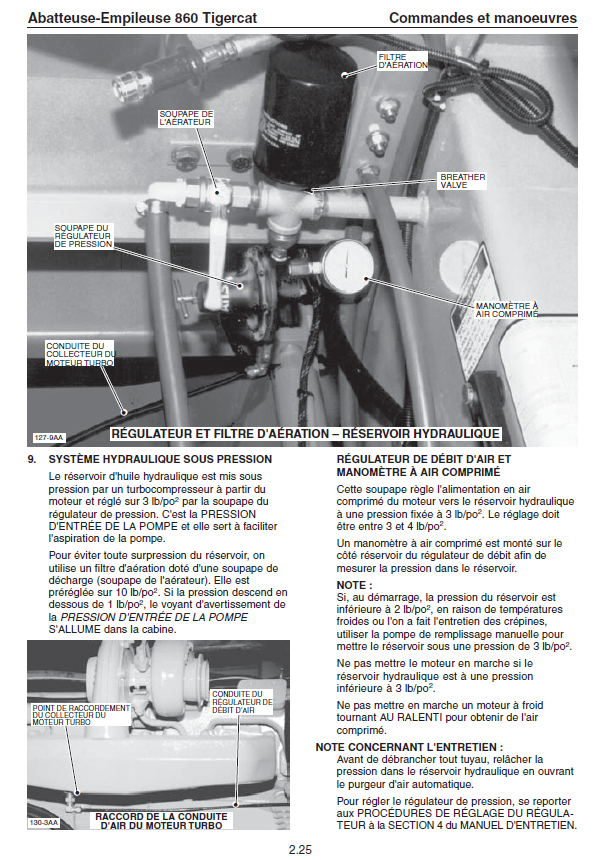 Abatteuse-Empileuse 860 Tigercat

Commandes et manoeuvres

FILTRE D'AÉRATION

SOUPAPE DE L'AÉRATEUR

BREATHER VALVE

SOUPAPE DU RÉGULATEUR DE PRESSION

MANOMÈTRE À AIR COMPRIMÉ

CONDUITE DU COLLECTEUR DU MOTEUR TURBO

127-9AA

RÉGULATEUR ET FILTRE D'AÉRATION – RÉSERVOIR HYDRAULIQUE

9. SYSTÈME HYDRAULIQUE SOUS PRESSION

Le réservoir d'huile hydraulique est mis sous pression par un turbocompresseur à partir du moteur et réglé sur 3 lb/po$^2$ par la soupape du régulateur de pression. C'est la PRESSION D'ENTRÉE DE LA POMPE et elle sert à faciliter l'aspiration de la pompe.

Pour éviter toute surpression du réservoir, on utilise un filtre d'aération doté d'une soupape de décharge (soupape de l'aérateur). Elle est préréglée sur 10 lb/po$^2$. Si la pression descend en dessous de 1 lb/po$^2$, le voyant d'avertissement de la PRESSION D'ENTRÉE DE LA POMPE S'ALLUME dans la cabine.

POINT DE RACCORDEMENT DU COLLECTEUR DU MOTEUR TURBO

CONDUITE DU RÉGULATEUR DE DÉBIT D'AIR

130-3AA

RACCORD DE LA CONDUITE D'AIR DU MOTEUR TURBO

RÉGULATEUR DE DÉBIT D'AIR ET MANOMÈTRE À AIR COMPRIMÉ

Cette soupape règle l'alimentation en air comprimé du moteur vers le réservoir hydraulique à une pression fixée à 3 lb/po$^2$. Le réglage doit être entre 3 et 4 lb/po$^2$.

Un manomètre à air comprimé est monté sur le côté réservoir du régulateur de débit afin de mesurer la pression dans le réservoir.

NOTE :
Si, au démarrage, la pression du réservoir est inférieure à 2 lb/po$^2$, en raison de températures froides ou l'on a fait l'entretien des crépines, utiliser la pompe de remplissage manuelle pour mettre le réservoir sous une pression de 3 lb/po$^2$.

Ne pas mettre le moteur en marche si le réservoir hydraulique est à une pression inférieure à 3 lb/po$^2$.

Ne pas mettre en marche un moteur à froid tournant AU RALENTI pour obtenir de l'air comprimé.

NOTE CONCERNANT L'ENTRETIEN :
Avant de débrancher tout tuyau, relâcher la pression dans le réservoir hydraulique en ouvrant le purgeur d'air automatique.

Pour régler le régulateur de pression, se reporter aux PROCÉDURES DE RÉGLAGE DU RÉGULATEUR à la SECTION 4 du MANUEL D'ENTRETIEN.

2.25