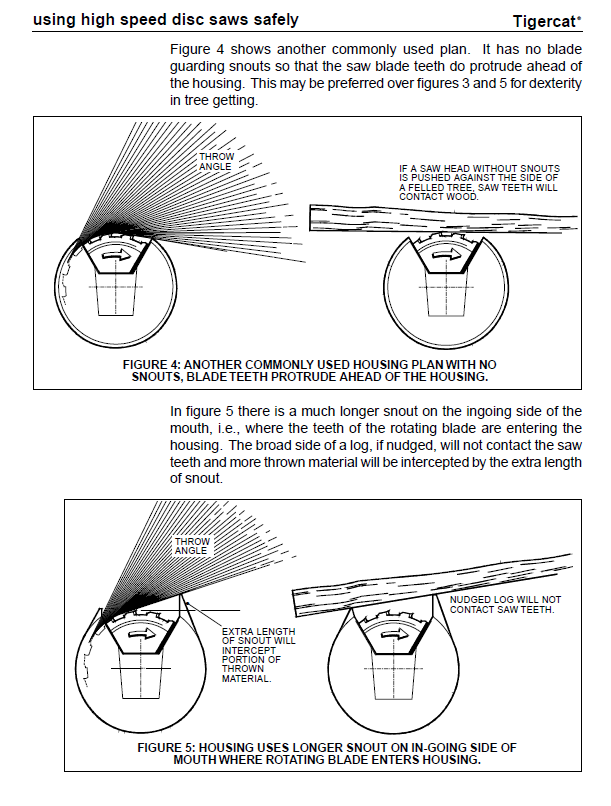 using high speed disc saws safely

Tigercat®

Figure 4 shows another commonly used plan. It has no blade guarding snouts so that the saw blade teeth do protrude ahead of the housing. This may be preferred over figures 3 and 5 for dexterity in tree getting.

THROW ANGLE

IF A SAW HEAD WITHOUT SNOUTS IS PUSHED AGAINST THE SIDE OF A FELLED TREE, SAW TEETH WILL CONTACT WOOD.

FIGURE 4: ANOTHER COMMONLY USED HOUSING PLAN WITH NO SNOUTS, BLADE TEETH PROTRUDE AHEAD OF THE HOUSING.

In figure 5 there is a much longer snout on the ingoing side of the mouth, i.e., where the teeth of the rotating blade are entering the housing. The broad side of a log, if nudged, will not contact the saw teeth and more thrown material will be intercepted by the extra length of snout.

THROW ANGLE

EXTRA LENGTH OF SNOUT WILL INTERCEPT PORTION OF THROWN MATERIAL.

NUDGED LOG WILL NOT CONTACT SAW TEETH.

FIGURE 5: HOUSING USES LONGER SNOUT ON IN-GOING SIDE OF MOUTH WHERE ROTATING BLADE ENTERS HOUSING.