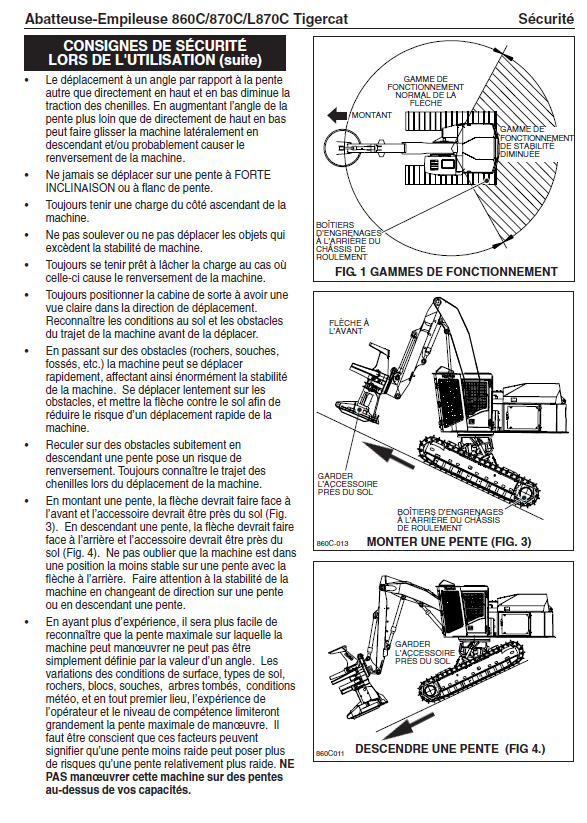 Abatteuse-Empileuse 860C/870C/L870C Tigercat

Sécurité

CONSIGNES DE SÉCURITÉ LORS DE L'UTILISATION (suite)

• Le déplacement à un angle par rapport à la pente autre que directement en haut et en bas diminue la traction des chenilles. En augmentant l'angle de la pente plus loin que de directement de haut en bas peut faire glisser la machine latéralement en descendant et/ou probablement causer le renversement de la machine.

• Ne jamais se déplacer sur une pente à FORTE INCLINAISON ou à flanc de pente.

• Toujours tenir une charge du côté ascendant de la machine.

• Ne pas soulever ou ne pas déplacer les objets qui excèdent la stabilité de machine.

• Toujours se tenir prêt à lâcher la charge au cas où celle-ci cause le renversement de la machine.

• Toujours positionner la cabine de sorte à avoir une vue claire dans la direction de déplacement. Reconnaître les conditions au sol et les obstacles du trajet de la machine avant de la déplacer.

• En passant sur des obstacles (rochers, souches, fossés, etc.) la machine peut se déplacer rapidement, affectant ainsi énormément la stabilité de la machine. Se déplacer lentement sur les obstacles, et mettre la flèche contre le sol afin de réduire le risque d'un déplacement rapide de la machine.

• Reculer sur des obstacles subitement en descendant une pente pose un risque de renversement. Toujours connaître le trajet des chenilles lors du déplacement de la machine.

• En montant une pente, la flèche devrait faire face à l'avant et l'accessoire devrait être près du sol (Fig. 3). En descendant une pente, la flèche devrait faire face à l'arrière et l'accessoire devrait être près du sol (Fig. 4). Ne pas oublier que la machine est dans une position la moins stable sur une pente avec la flèche à l'arrière. Faire attention à la stabilité de la machine en changeant de direction sur une pente ou en descendant une pente.

• En ayant plus d'expérience, il sera plus facile de reconnaître que la pente maximale sur laquelle la machine peut manœuvrer ne peut pas être simplement définie par la valeur d'un angle. Les variations des conditions de surface, types de sol, rochers, blocs, souches, arbres tombés, conditions météo, et en tout premier lieu, l'expérience de l'opérateur et le niveau de compétence limiteront grandement la pente maximale de manœuvre. Il faut être conscient que ces facteurs peuvent signifier qu'une pente moins raide peut poser plus de risques qu'une pente relativement plus raide. NE PAS manœuvrer cette machine sur des pentes au-dessus de vos capacités.

GAMME DE FONCTIONNEMENT NORMAL DE LA FLÈCHE
MONTANT
GAMME DE FONCTIONNEMENT DE STABILITÉ DIMINUÉE
BOÎTIERS D'ENGRENAGES À L'ARRIÈRE DU CHÂSSIS DE ROULEMENT
FIG. 1 GAMMES DE FONCTIONNEMENT

FLÈCHE À L'AVANT
GARDER L'ACCESSOIRE PRÈS DU SOL
BOÎTIERS D'ENGRENAGES À L'ARRIÈRE DU CHÂSSIS DE ROULEMENT
860C-013
MONTER UNE PENTE (FIG. 3)

GARDER L'ACCESSOIRE PRÈS DU SOL
860C011
DESCENDRE UNE PENTE (FIG 4.)