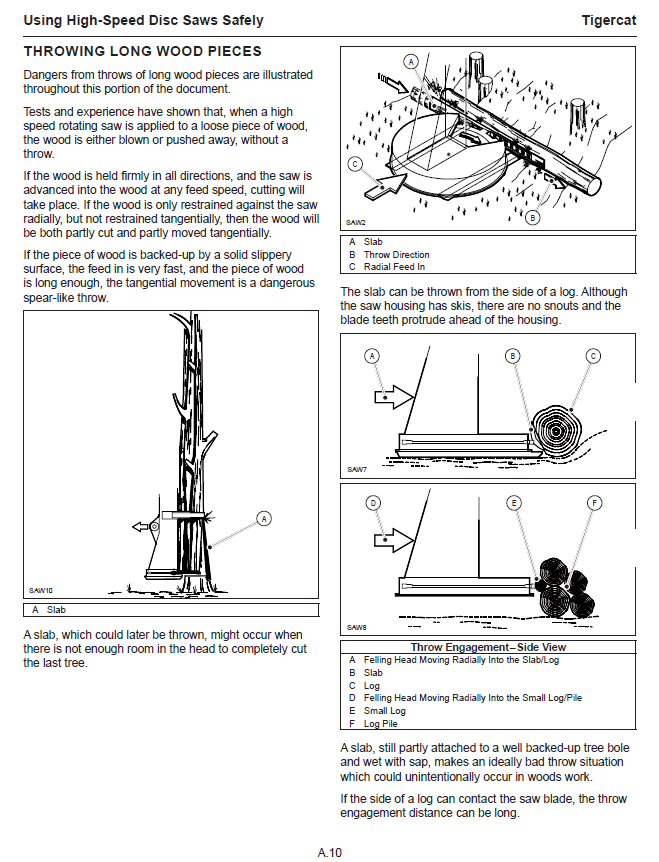 Using High-Speed Disc Saws Safely

Tigercat

THROWING LONG WOOD PIECES

Dangers from throws of long wood pieces are illustrated throughout this portion of the document.

Tests and experience have shown that, when a high speed rotating saw is applied to a loose piece of wood, the wood is either blown or pushed away, without a throw.

If the wood is held firmly in all directions, and the saw is advanced into the wood at any feed speed, cutting will take place. If the wood is only restrained against the saw radially, but not restrained tangentially, then the wood will be both partly cut and partly moved tangentially.

If the piece of wood is backed-up by a solid slippery surface, the feed in is very fast, and the piece of wood is long enough, the tangential movement is a dangerous spear-like throw.

A

SAW10

| A | Slab |
|---|---|

A slab, which could later be thrown, might occur when there is not enough room in the head to completely cut the last tree.

A

C

B

SAW2

| A | Slab |
|---|---|
| B | Throw Direction |
| C | Radial Feed In |

The slab can be thrown from the side of a log. Although the saw housing has skis, there are no snouts and the blade teeth protrude ahead of the housing.

A

B

C

SAW7

D

E

F

SAW8

| Throw Engagement–Side View | |
|---|---|
| A | Felling Head Moving Radially Into the Slab/Log |
| B | Slab |
| C | Log |
| D | Felling Head Moving Radially Into the Small Log/Pile |
| E | Small Log |
| F | Log Pile |

A slab, still partly attached to a well backed-up tree bole and wet with sap, makes an ideally bad throw situation which could unintentionally occur in woods work.

If the side of a log can contact the saw blade, the throw engagement distance can be long.

A.10