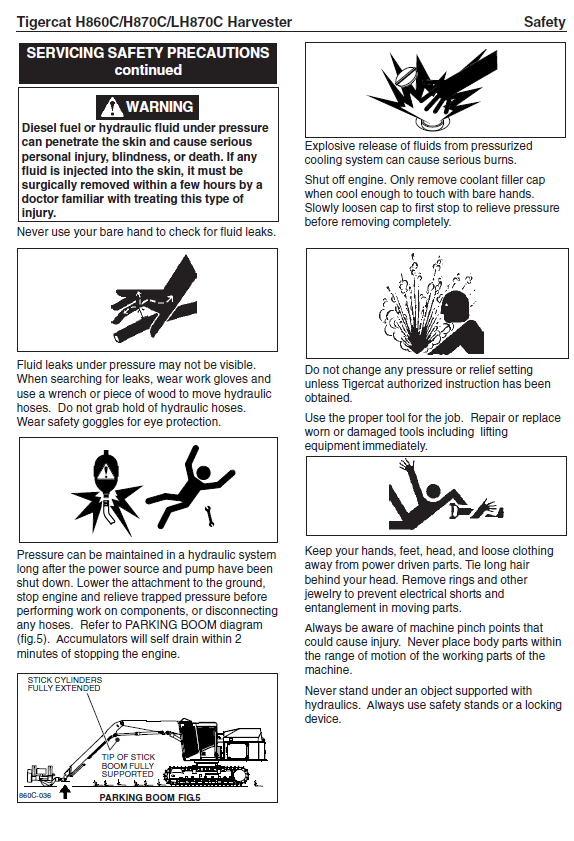 Tigercat H860C/H870C/LH870C Harvester

Safety

SERVICING SAFETY PRECAUTIONS continued

WARNING

Diesel fuel or hydraulic fluid under pressure can penetrate the skin and cause serious personal injury, blindness, or death. If any fluid is injected into the skin, it must be surgically removed within a few hours by a doctor familiar with treating this type of injury.

Never use your bare hand to check for fluid leaks.

Fluid leaks under pressure may not be visible. When searching for leaks, wear work gloves and use a wrench or piece of wood to move hydraulic hoses. Do not grab hold of hydraulic hoses. Wear safety goggles for eye protection.

Pressure can be maintained in a hydraulic system long after the power source and pump have been shut down. Lower the attachment to the ground, stop engine and relieve trapped pressure before performing work on components, or disconnecting any hoses. Refer to PARKING BOOM diagram (fig.5). Accumulators will self drain within 2 minutes of stopping the engine.

STICK CYLINDERS FULLY EXTENDED

TIP OF STICK BOOM FULLY SUPPORTED

860C-036

PARKING BOOM FIG.5

Explosive release of fluids from pressurized cooling system can cause serious burns.

Shut off engine. Only remove coolant filler cap when cool enough to touch with bare hands. Slowly loosen cap to first stop to relieve pressure before removing completely.

Do not change any pressure or relief setting unless Tigercat authorized instruction has been obtained.

Use the proper tool for the job. Repair or replace worn or damaged tools including lifting equipment immediately.

Keep your hands, feet, head, and loose clothing away from power driven parts. Tie long hair behind your head. Remove rings and other jewelry to prevent electrical shorts and entanglement in moving parts.

Always be aware of machine pinch points that could cause injury. Never place body parts within the range of motion of the working parts of the machine.

Never stand under an object supported with hydraulics. Always use safety stands or a locking device.