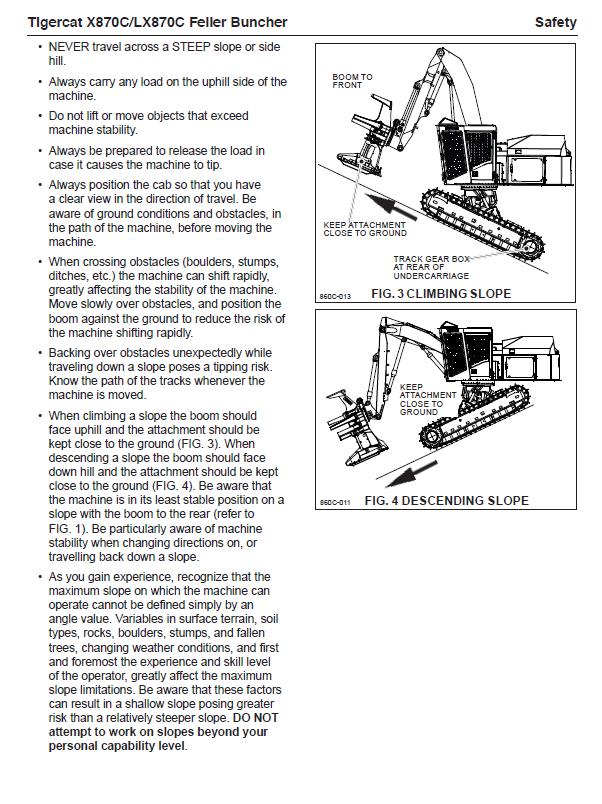 Tigercat X870C/LX870C Feller Buncher

Safety

• NEVER travel across a STEEP slope or side hill.

• Always carry any load on the uphill side of the machine.

• Do not lift or move objects that exceed machine stability.

• Always be prepared to release the load in case it causes the machine to tip.

• Always position the cab so that you have a clear view in the direction of travel. Be aware of ground conditions and obstacles, in the path of the machine, before moving the machine.

• When crossing obstacles (boulders, stumps, ditches, etc.) the machine can shift rapidly, greatly affecting the stability of the machine. Move slowly over obstacles, and position the boom against the ground to reduce the risk of the machine shifting rapidly.

• Backing over obstacles unexpectedly while traveling down a slope poses a tipping risk. Know the path of the tracks whenever the machine is moved.

• When climbing a slope the boom should face uphill and the attachment should be kept close to the ground (FIG. 3). When descending a slope the boom should face down hill and the attachment should be kept close to the ground (FIG. 4). Be aware that the machine is in its least stable position on a slope with the boom to the rear (refer to FIG. 1). Be particularly aware of machine stability when changing directions on, or travelling back down a slope.

• As you gain experience, recognize that the maximum slope on which the machine can operate cannot be defined simply by an angle value. Variables in surface terrain, soil types, rocks, boulders, stumps, and fallen trees, changing weather conditions, and first and foremost the experience and skill level of the operator, greatly affect the maximum slope limitations. Be aware that these factors can result in a shallow slope posing greater risk than a relatively steeper slope. DO NOT attempt to work on slopes beyond your personal capability level.

BOOM TO FRONT

KEEP ATTACHMENT CLOSE TO GROUND

TRACK GEAR BOX AT REAR OF UNDERCARRIAGE

860C-013 FIG. 3 CLIMBING SLOPE

KEEP ATTACHMENT CLOSE TO GROUND

860C-011 FIG. 4 DESCENDING SLOPE