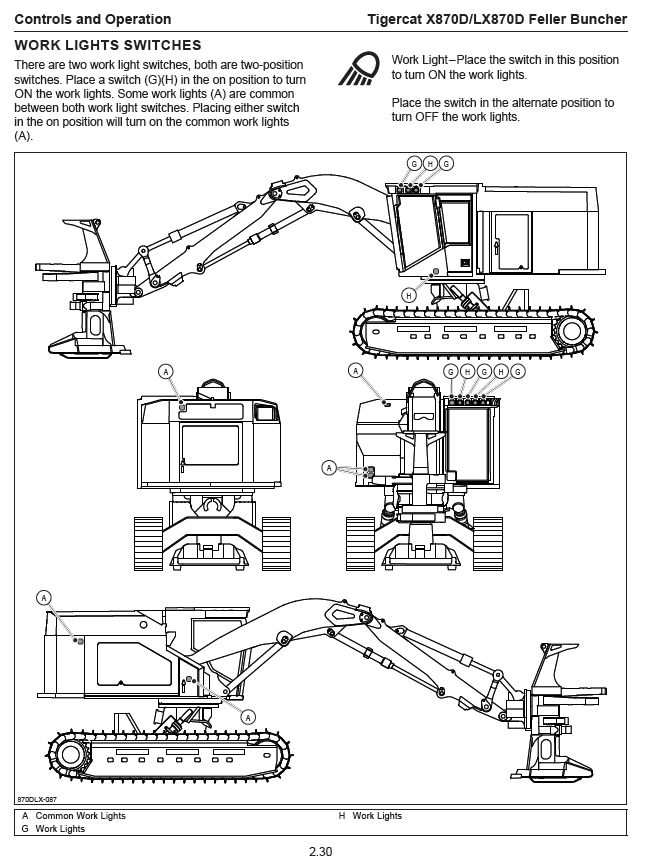 Controls and Operation

Tigercat X870D/LX870D Feller Buncher

WORK LIGHTS SWITCHES

There are two work light switches, both are two-position switches. Place a switch (G)(H) in the on position to turn ON the work lights. Some work lights (A) are common between both work light switches. Placing either switch in the on position will turn on the common work lights (A).

Work Light–Place the switch in this position to turn ON the work lights.

Place the switch in the alternate position to turn OFF the work lights.

G H G

H

A

A

G H G H G

A

A

A

870DLX-087

A Common Work Lights
G Work Lights
H Work Lights

2.30