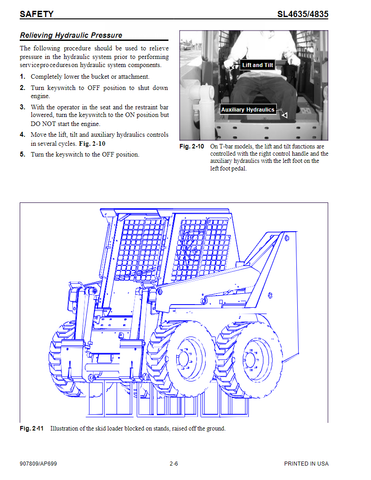 SAFETY SL4635/4835

Relieving Hydraulic Pressure

The following procedure should be used to relieve pressure in the hydraulic system prior to performing serviceprocedureson hydraulic system components.

1. Completely lower the bucket or attachment.

2. Turn keyswitch to OFF position to shut down engine.

3. With the operator in the seat and the restraint bar lowered, turn the keyswitch to the ON position but DO NOT start the engine.

4. Move the lift, tilt and auxiliary hydraulics controls in several cycles. Fig. 2-10

5. Turn the keyswitch to the OFF position.

Lift and Tilt

Auxiliary Hydraulics

Fig. 2-10 On T-bar models, the lift and tilt functions are controlled with the right control handle and the auxiliary hydraulics with the left foot on the left foot pedal.

Fig. 2-11 Illustration of the skid loader blocked on stands, raised off the ground.

907809/AP699 2-6 PRINTED IN USA