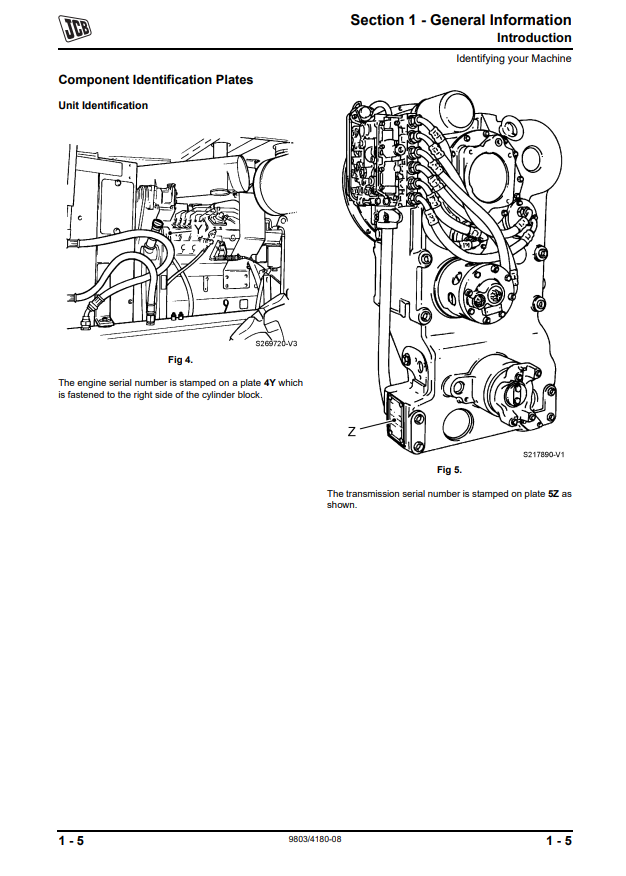 JCB

Section 1 - General Information
Introduction

Identifying your Machine

Component Identification Plates

Unit Identification

Y

S269720-V3

Fig 4.

The engine serial number is stamped on a plate 4Y which is fastened to the right side of the cylinder block.

Z

S217890-V1

Fig 5.

The transmission serial number is stamped on plate 5Z as shown.

1 - 5 9803/4180-08 1 - 5