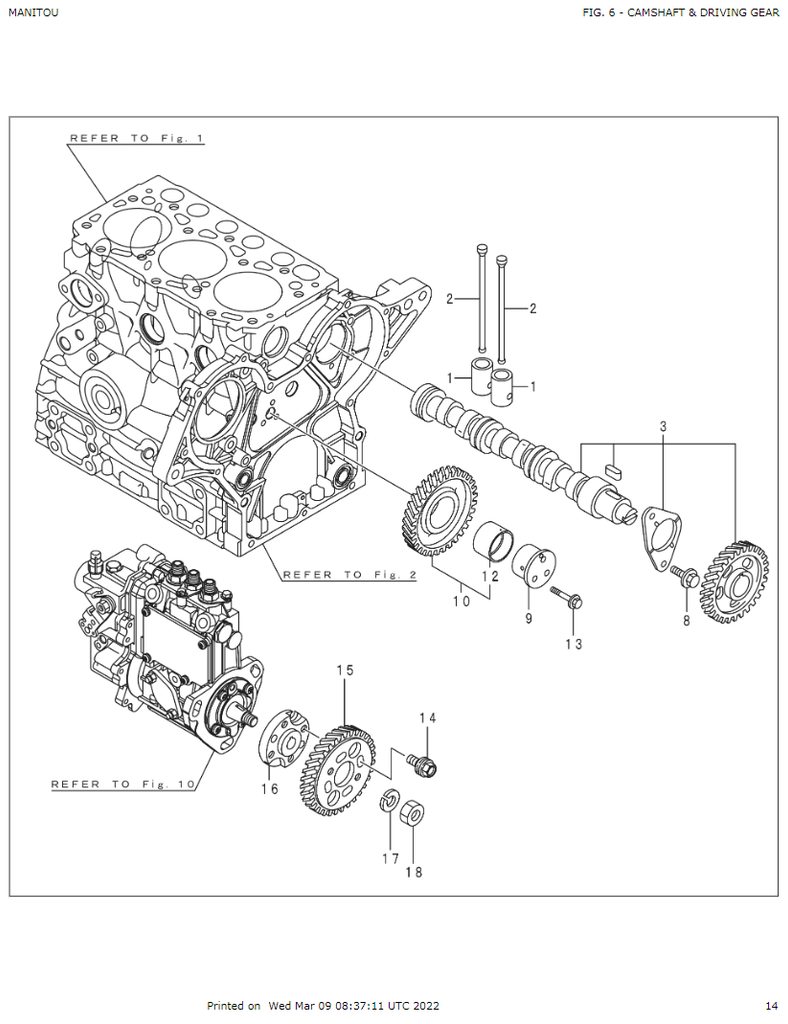 MANITOU

FIG. 6 - CAMSHAFT & DRIVING GEAR

REFER TO Fig. 1

2
2
1
1
3

REFER TO Fig. 2

12
10
9
13
8

15
14

REFER TO Fig. 10

16
17
18

Printed on Wed Mar 09 08:37:11 UTC 2022

14