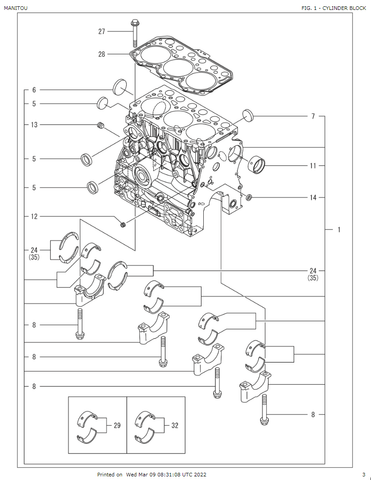 MANITOU

FIG. 1 - CYLINDER BLOCK

27
28
6
5
13
5
5
12
24
(35)
8
8
8
7
11
14
1
24
(35)
8
29
32

Printed on Wed Mar 09 08:31:08 UTC 2022

3